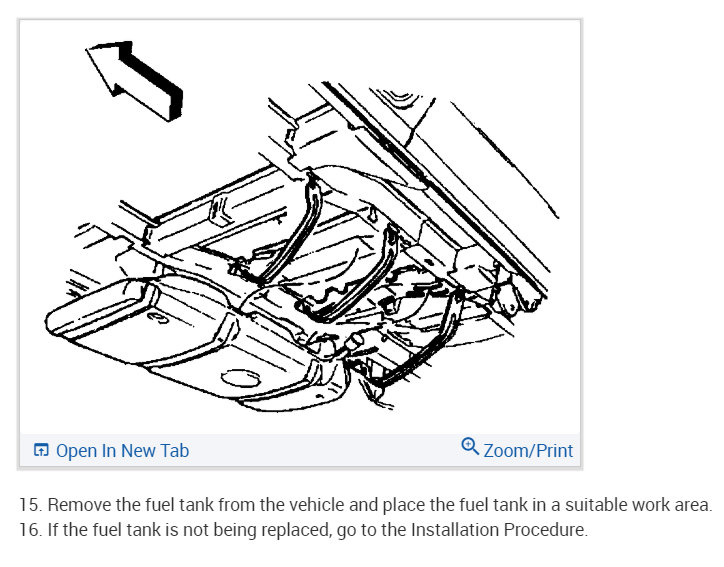 Open In New Tab

Zoom/Print

15. Remove the fuel tank from the vehicle and place the fuel tank in a suitable work area.
16. If the fuel tank is not being replaced, go to the Installation Procedure.