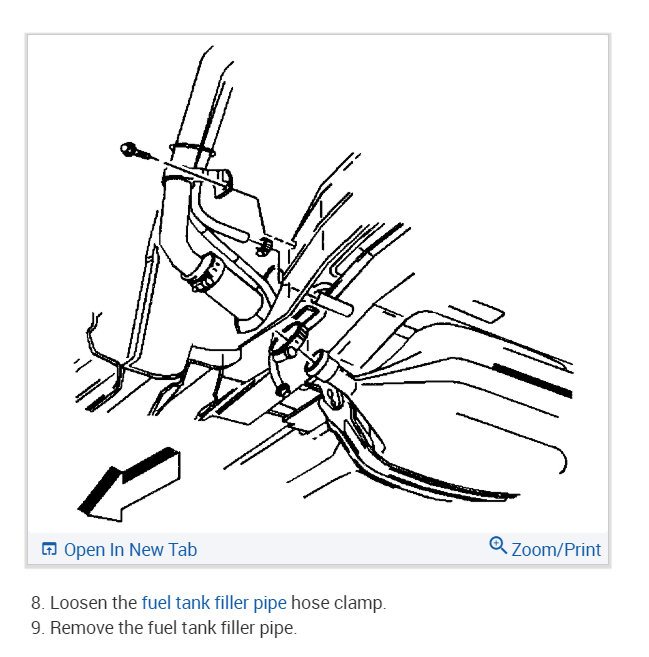 Open In New Tab

Zoom/Print

8. Loosen the fuel tank filler pipe hose clamp.
9. Remove the fuel tank filler pipe.