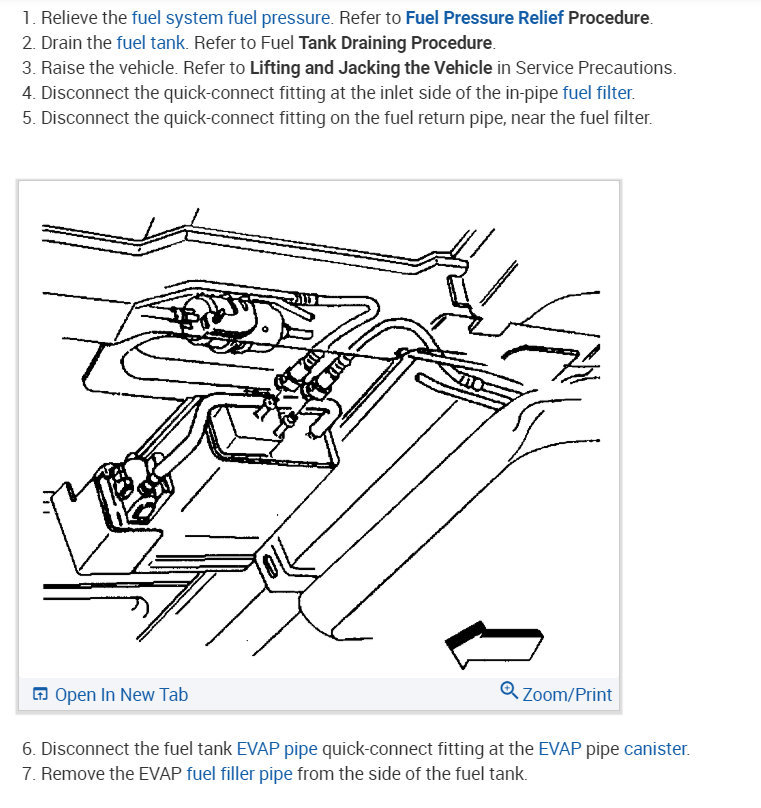 1. Relieve the fuel system fuel pressure. Refer to Fuel Pressure Relief Procedure.
2. Drain the fuel tank. Refer to Fuel Tank Draining Procedure.
3. Raise the vehicle. Refer to Lifting and Jacking the Vehicle in Service Precautions.
4. Disconnect the quick-connect fitting at the inlet side of the in-pipe fuel filter.
5. Disconnect the quick-connect fitting on the fuel return pipe, near the fuel filter.

Open In New Tab

Zoom/Print

6. Disconnect the fuel tank EVAP pipe quick-connect fitting at the EVAP pipe canister.
7. Remove the EVAP fuel filler pipe from the side of the fuel tank.