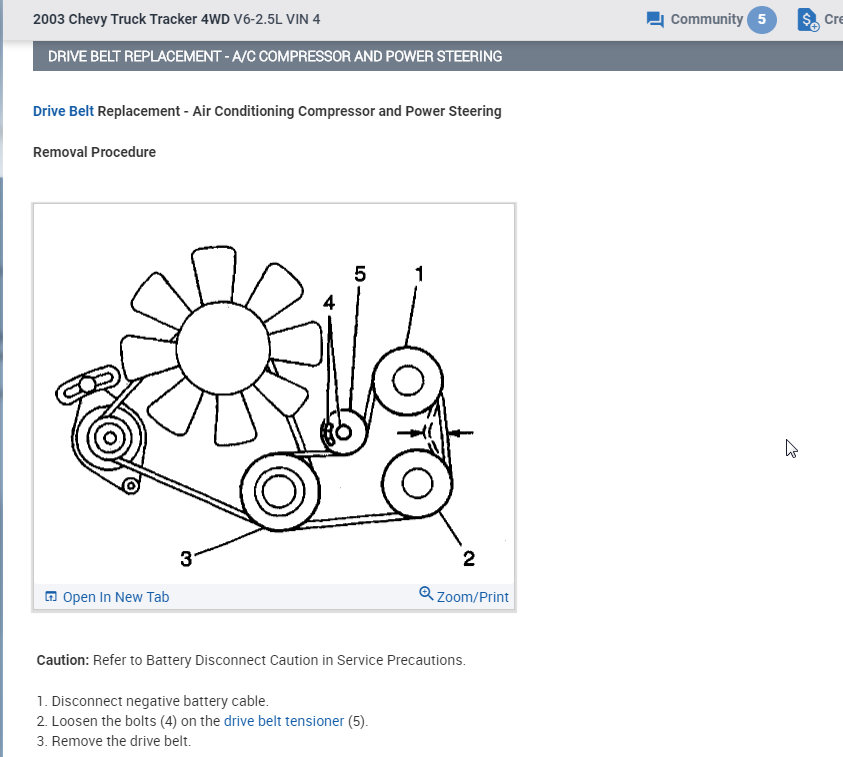 2003 Chevy Truck Tracker 4WD V6-2.5L VIN 4

Community 5

Cre

DRIVE BELT REPLACEMENT - A/C COMPRESSOR AND POWER STEERING

Drive Belt Replacement - Air Conditioning Compressor and Power Steering

Removal Procedure

5
1
4
3
2

Open In New Tab

Zoom/Print

Caution: Refer to Battery Disconnect Caution in Service Precautions.

1. Disconnect negative battery cable.
2. Loosen the bolts (4) on the drive belt tensioner (5).
3. Remove the drive belt.