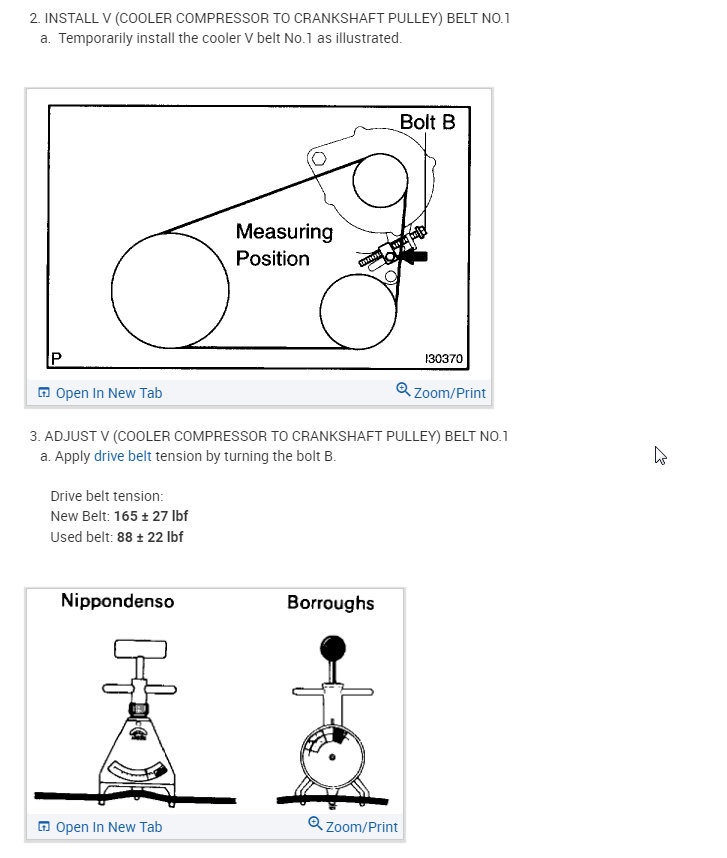 2. INSTALL V (COOLER COMPRESSOR TO CRANKSHAFT PULLEY) BELT NO.1
a. Temporarily install the cooler V belt No.1 as illustrated.

Bolt B
Measuring Position
P
I30370

Open In New Tab
Zoom/Print

3. ADJUST V (COOLER COMPRESSOR TO CRANKSHAFT PULLEY) BELT NO.1
a. Apply drive belt tension by turning the bolt B.

Drive belt tension:
New Belt: 165 ± 27 lbf
Used belt: 88 ± 22 lbf

Nippondenso
Borroughs

Open In New Tab
Zoom/Print