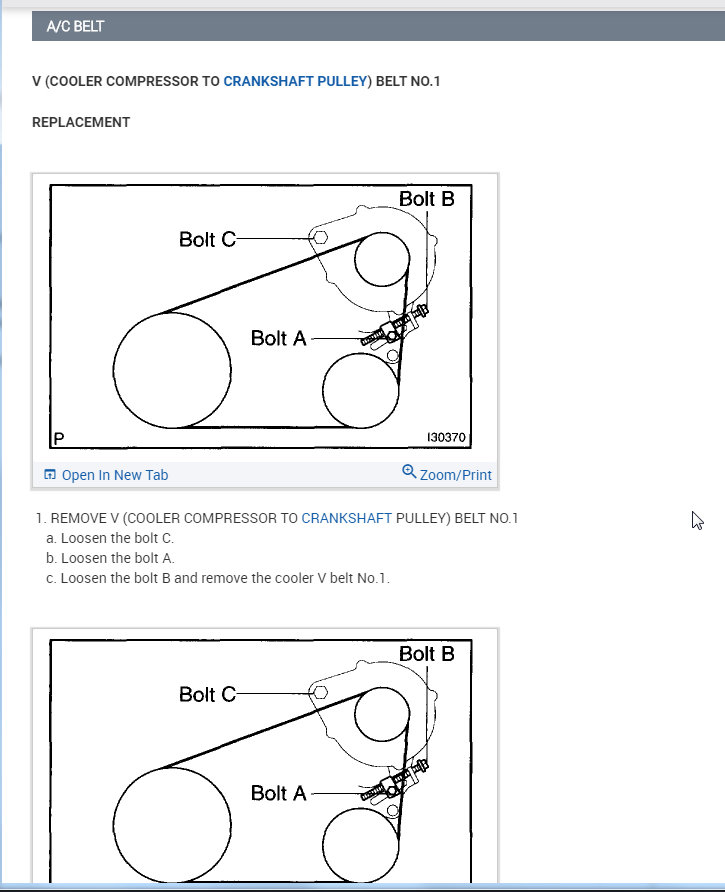 A/C BELT

V (COOLER COMPRESSOR TO CRANKSHAFT PULLEY) BELT NO.1

REPLACEMENT

Bolt B
Bolt C
Bolt A
P
I30370

Open In New Tab
Zoom/Print

1. REMOVE V (COOLER COMPRESSOR TO CRANKSHAFT PULLEY) BELT NO.1
a. Loosen the bolt C.
b. Loosen the bolt A.
c. Loosen the bolt B and remove the cooler V belt No.1.

Bolt B
Bolt C
Bolt A