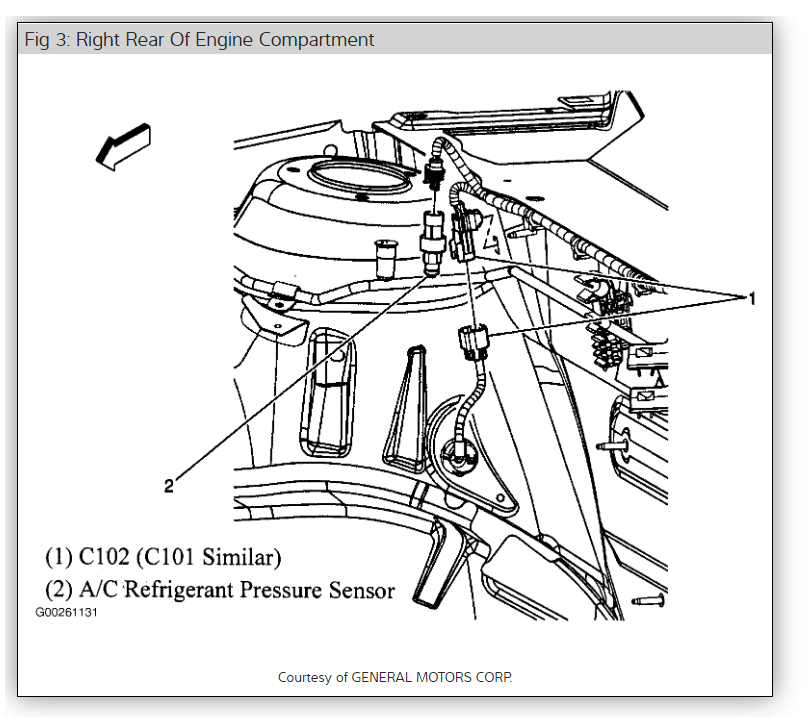 Fig 3: Right Rear Of Engine Compartment

1

2

(1) C102 (C101 Similar)
(2) A/C Refrigerant Pressure Sensor
G00261131

Courtesy of GENERAL MOTORS CORP.