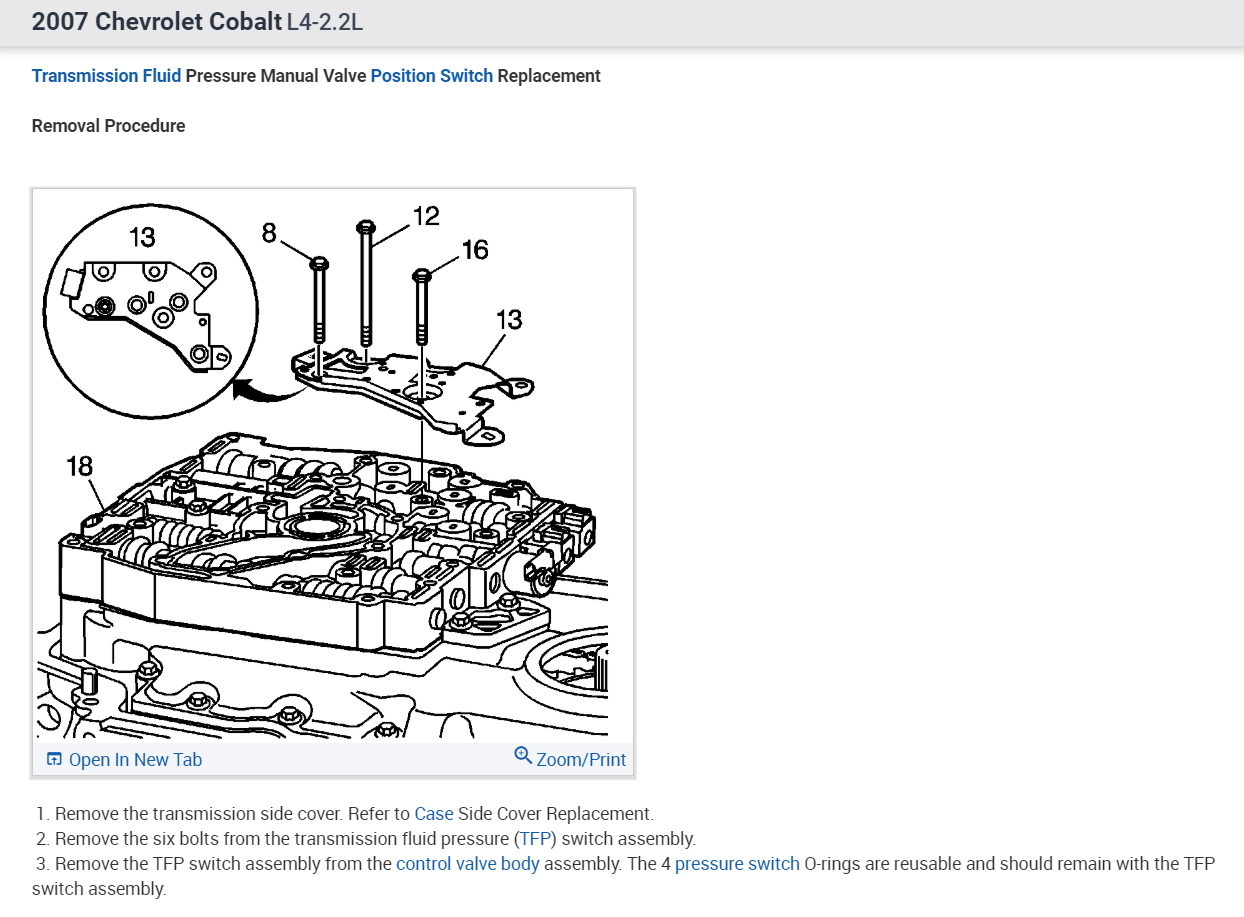 2007 Chevrolet Cobalt L4-2.2L

Transmission Fluid Pressure Manual Valve Position Switch Replacement

Removal Procedure

13
8
12
16
13
18

Open In New Tab
Zoom/Print

1. Remove the transmission side cover. Refer to Case Side Cover Replacement.
2. Remove the six bolts from the transmission fluid pressure (TFP) switch assembly.
3. Remove the TFP switch assembly from the control valve body assembly. The 4 pressure switch O-rings are reusable and should remain with the TFP switch assembly.