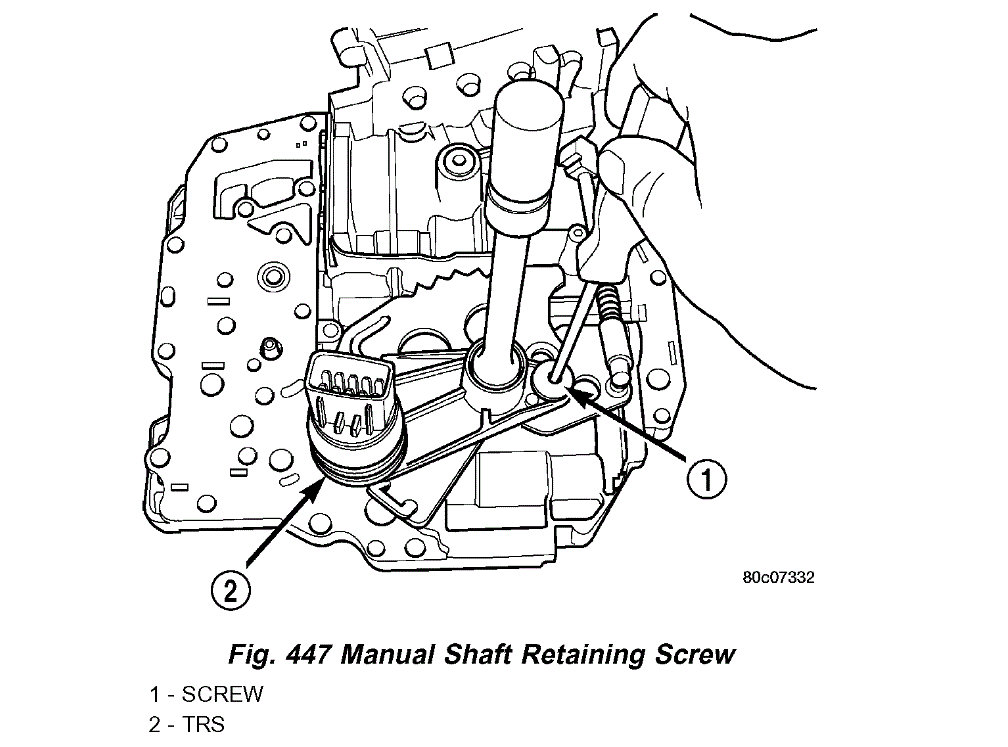 1

2

80c07332

Fig. 447 Manual Shaft Retaining Screw

1 - SCREW
2 - TRS