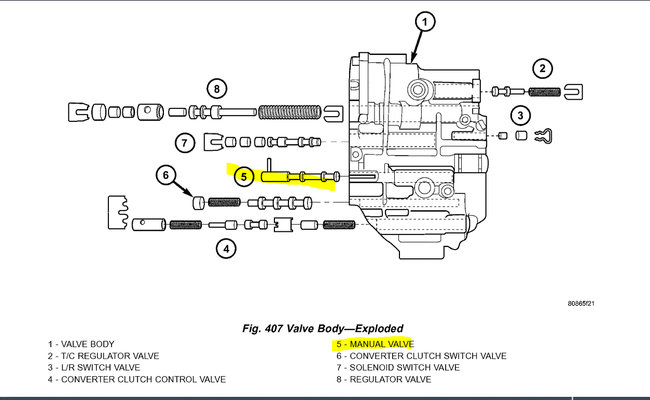 1

2

8

3

7

5

6

4

80865f21

Fig. 407 Valve Body—Exploded

1 - VALVE BODY
2 - T/C REGULATOR VALVE
3 - L/R SWITCH VALVE
4 - CONVERTER CLUTCH CONTROL VALVE

5 - MANUAL VALVE
6 - CONVERTER CLUTCH SWITCH VALVE
7 - SOLENOID SWITCH VALVE
8 - REGULATOR VALVE