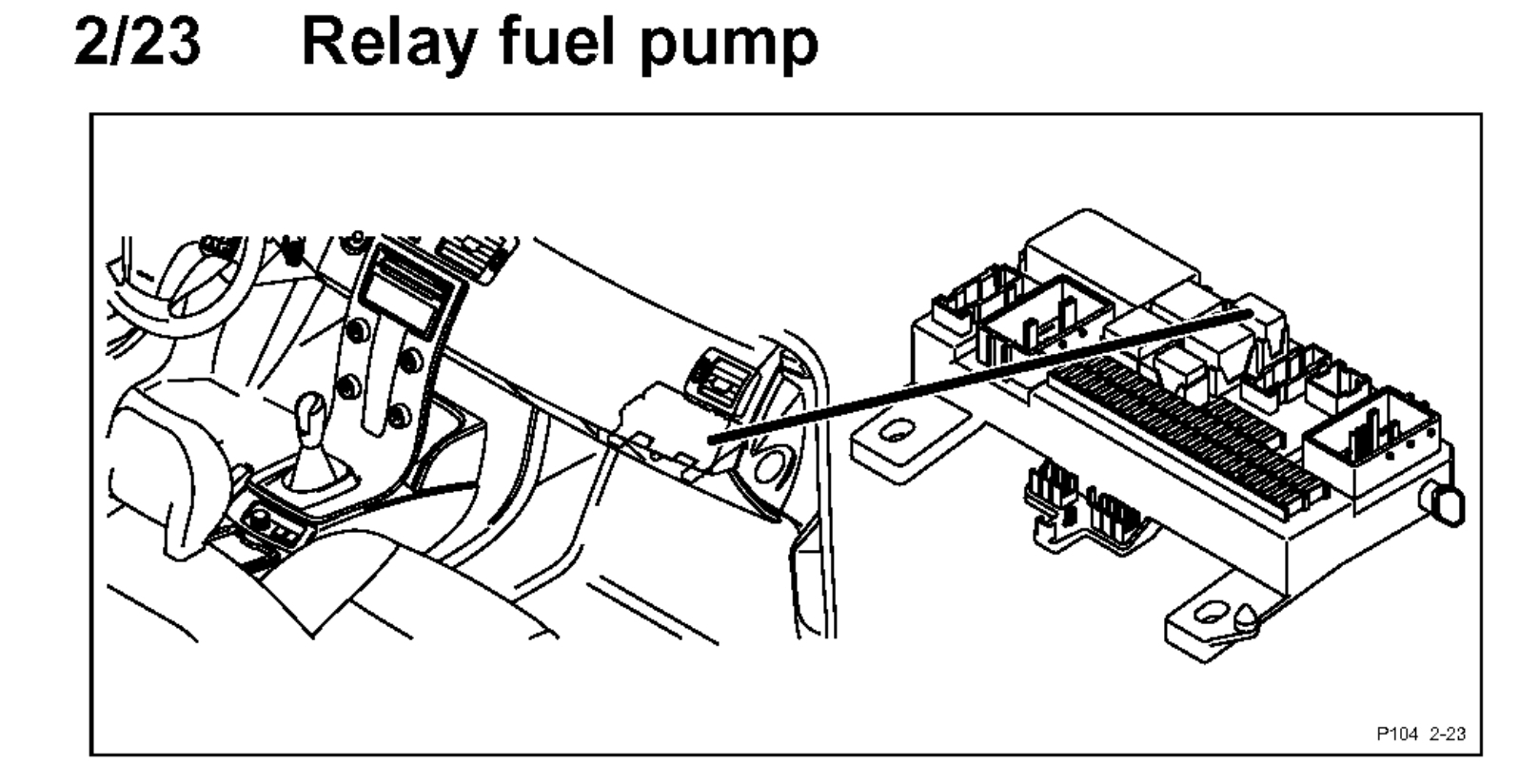 2/23 Relay fuel pump

P104 2-23