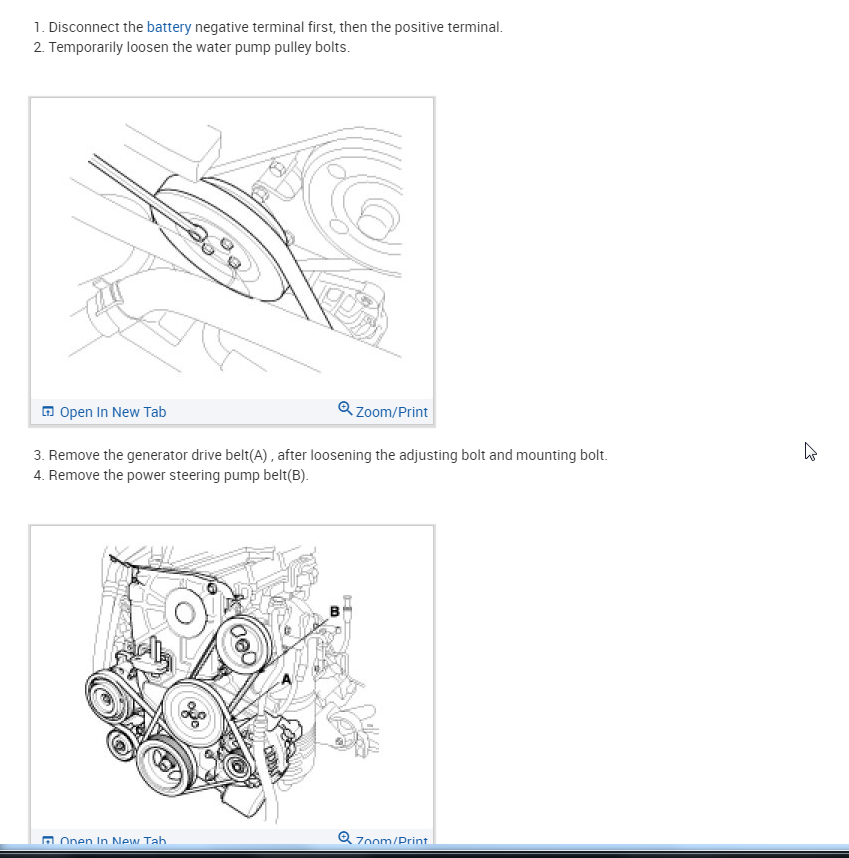 1. Disconnect the battery negative terminal first, then the positive terminal.
2. Temporarily loosen the water pump pulley bolts.

Open In New Tab
Zoom/Print

3. Remove the generator drive belt(A) , after loosening the adjusting bolt and mounting bolt.
4. Remove the power steering pump belt(B).

B
A

Open In New Tab
Zoom/Print