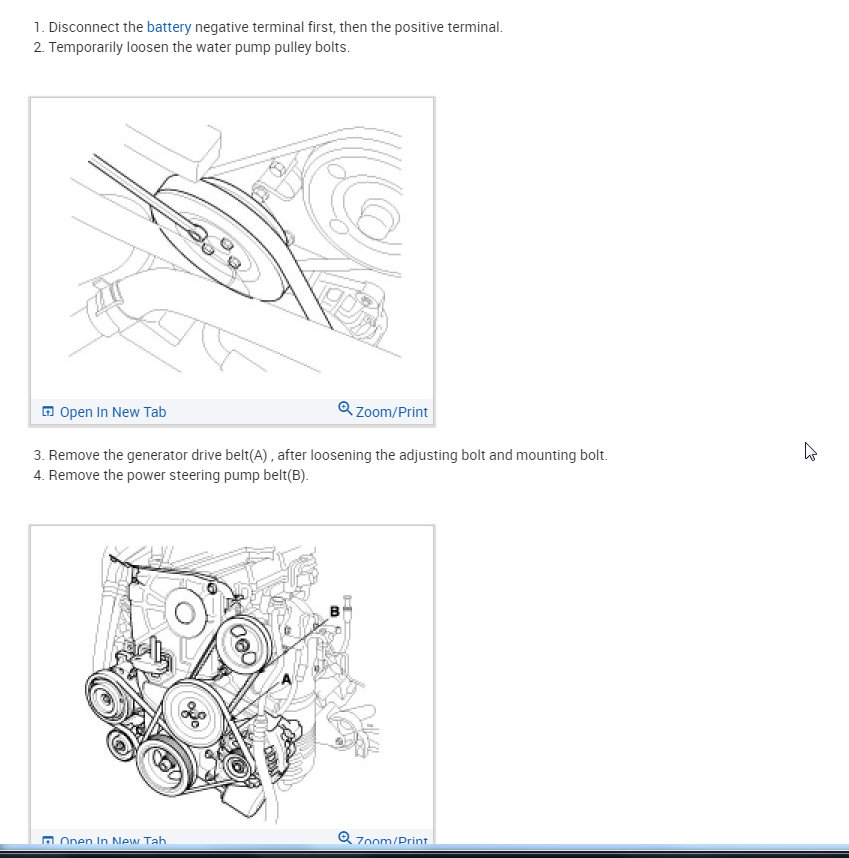 1. Disconnect the battery negative terminal first, then the positive terminal.
2. Temporarily loosen the water pump pulley bolts.

Open In New Tab
Zoom/Print

3. Remove the generator drive belt(A) , after loosening the adjusting bolt and mounting bolt.
4. Remove the power steering pump belt(B).

B
A

Open In New Tab
Zoom/Print