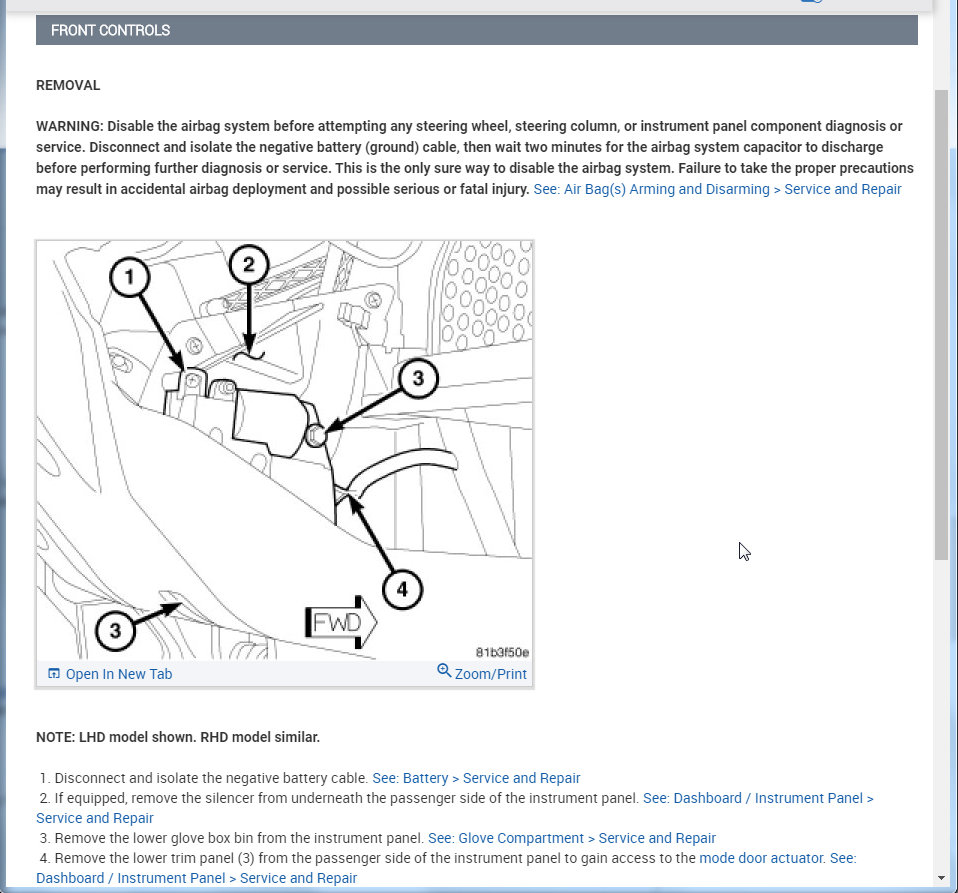 FRONT CONTROLS

REMOVAL

WARNING: Disable the airbag system before attempting any steering wheel, steering column, or instrument panel component diagnosis or service. Disconnect and isolate the negative battery (ground) cable, then wait two minutes for the airbag system capacitor to discharge before performing further diagnosis or service. This is the only sure way to disable the airbag system. Failure to take the proper precautions may result in accidental airbag deployment and possible serious or fatal injury. See: Air Bag(s) Arming and Disarming > Service and Repair

1
2
3
4
3
FWD
81b3f50e

Open In New Tab
Zoom/Print

NOTE: LHD model shown. RHD model similar.

1. Disconnect and isolate the negative battery cable. See: Battery > Service and Repair
2. If equipped, remove the silencer from underneath the passenger side of the instrument panel. See: Dashboard / Instrument Panel > Service and Repair
3. Remove the lower glove box bin from the instrument panel. See: Glove Compartment > Service and Repair
4. Remove the lower trim panel (3) from the passenger side of the instrument panel to gain access to the mode door actuator. See: Dashboard / Instrument Panel > Service and Repair