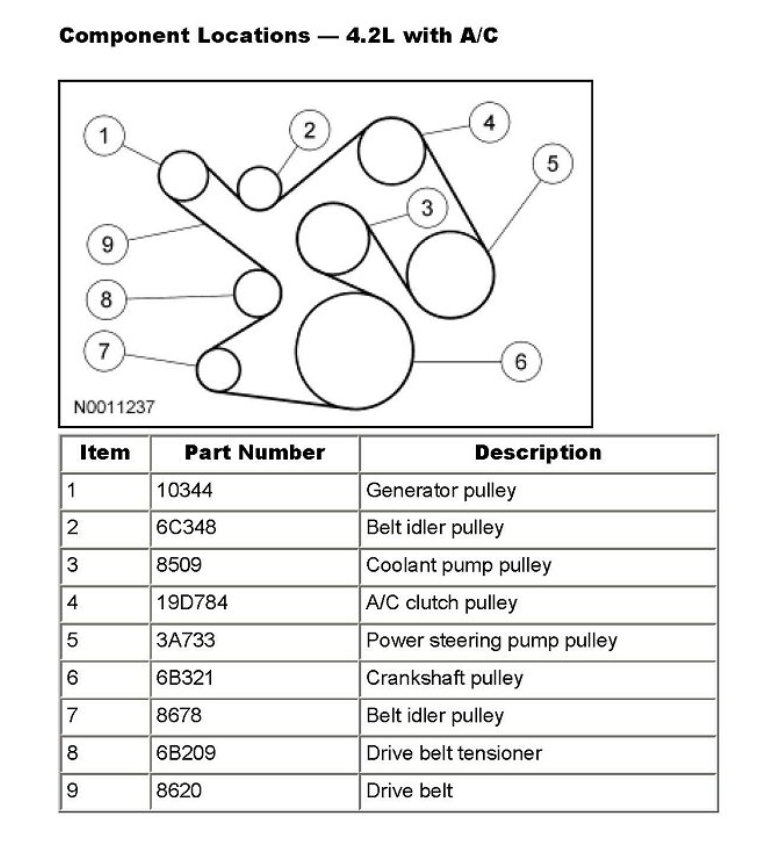 Component Locations — 4.2L with A/C

1
2
4
5
3
9
8
7
6
N0011237

| Item | Part Number | Description |
|---|---|---|
| 1 | 10344 | Generator pulley |
| 2 | 6C348 | Belt idler pulley |
| 3 | 8509 | Coolant pump pulley |
| 4 | 19D784 | A/C clutch pulley |
| 5 | 3A733 | Power steering pump pulley |
| 6 | 6B321 | Crankshaft pulley |
| 7 | 8678 | Belt idler pulley |
| 8 | 6B209 | Drive belt tensioner |
| 9 | 8620 | Drive belt |