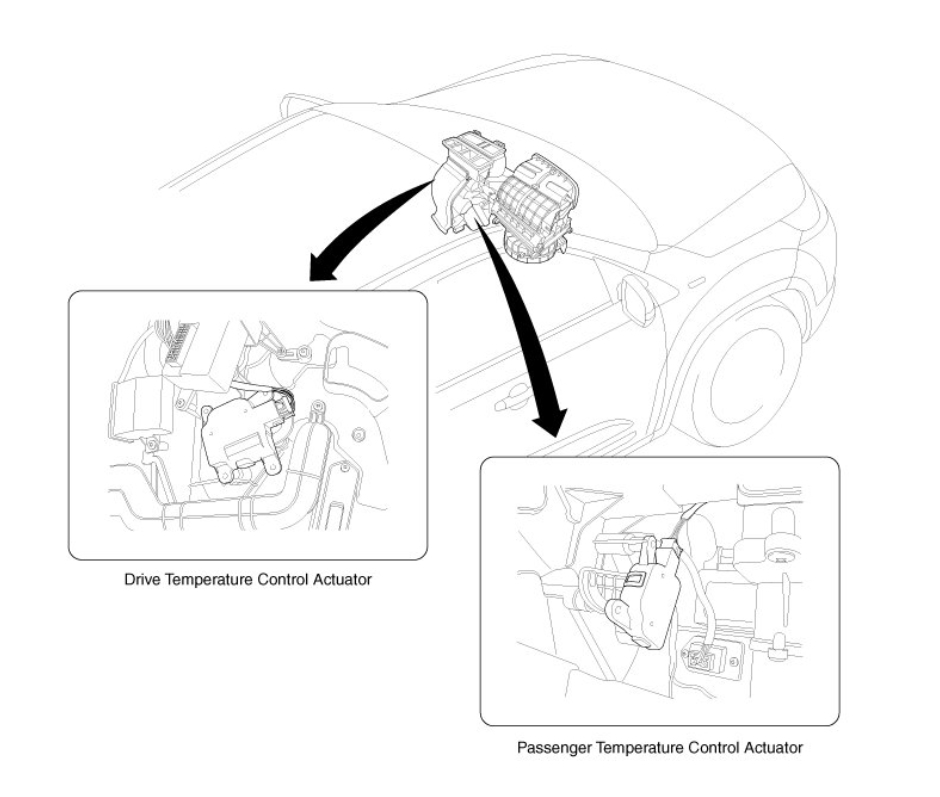 Drive Temperature Control Actuator

Passenger Temperature Control Actuator