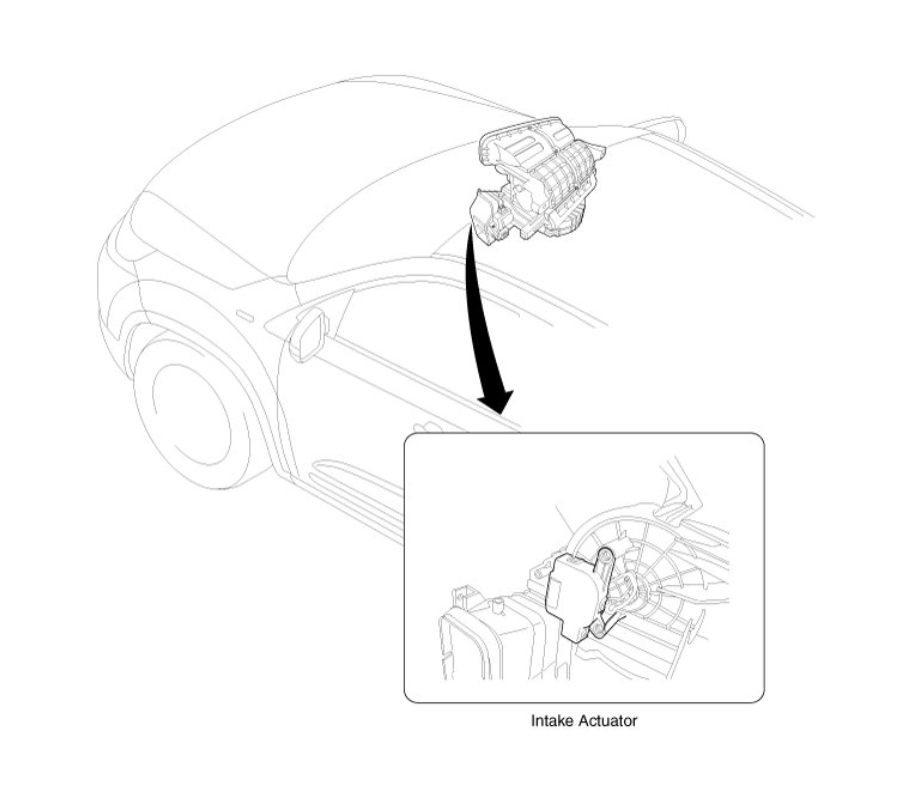 Intake Actuator