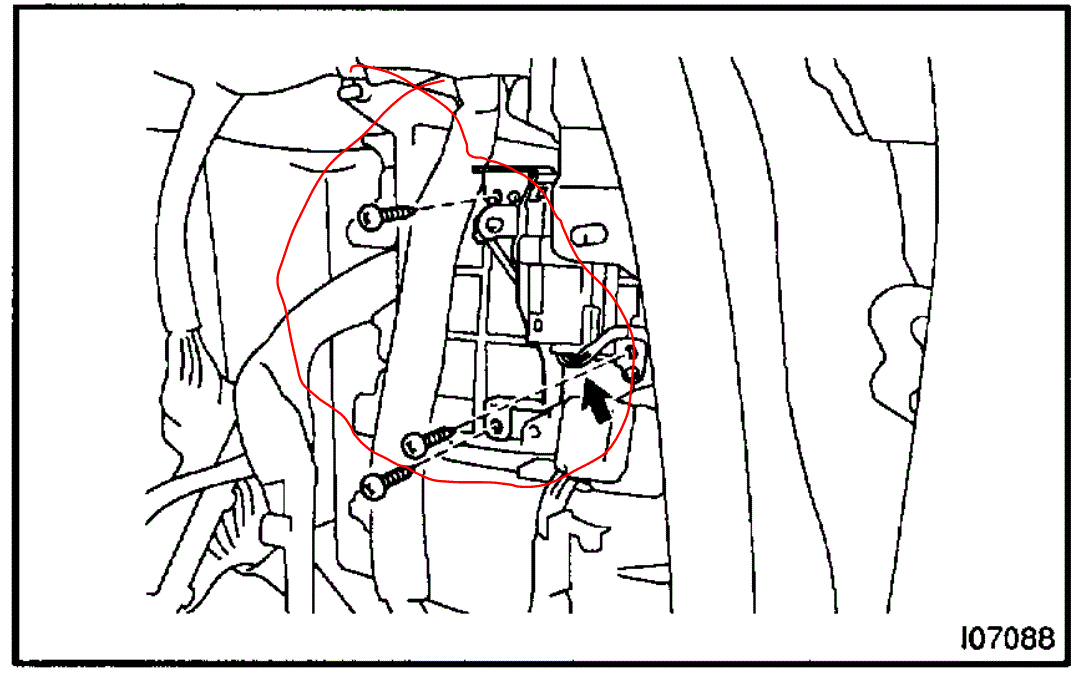 I07088