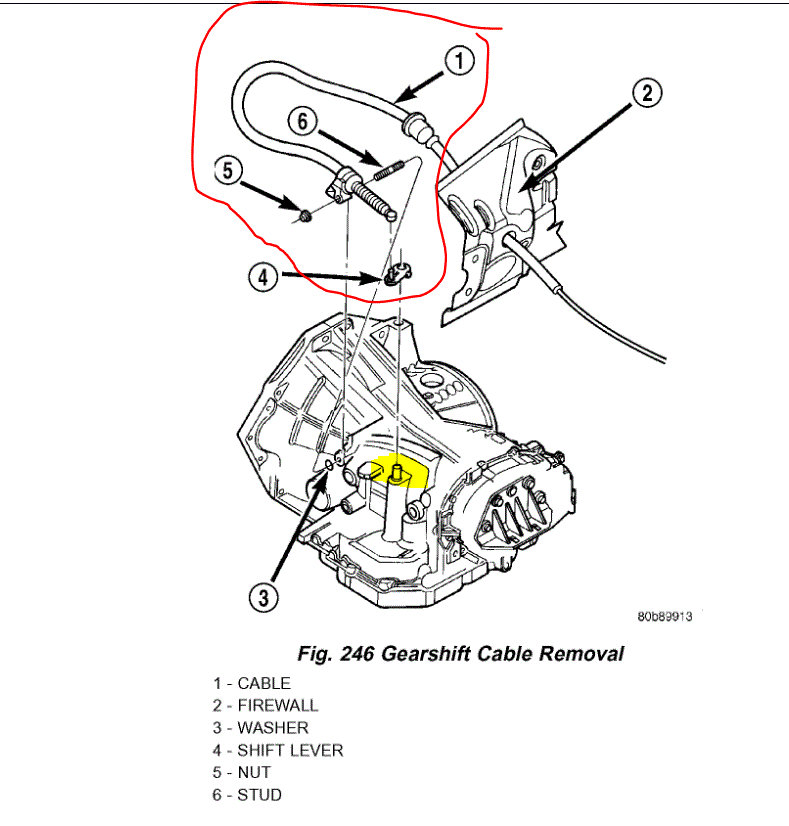 1

2

6

5

4

3

80b89913

Fig. 246 Gearshift Cable Removal

1 - CABLE
2 - FIREWALL
3 - WASHER
4 - SHIFT LEVER
5 - NUT
6 - STUD