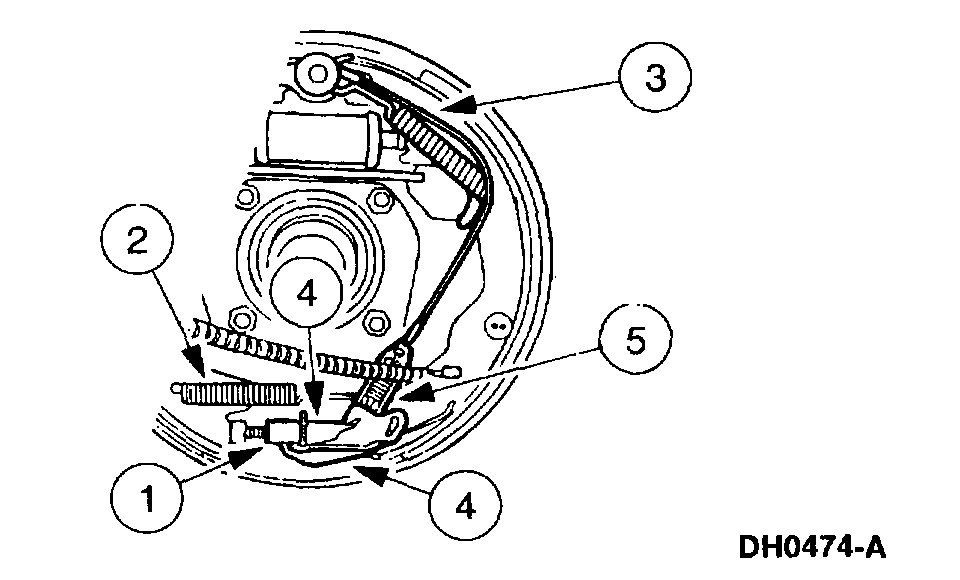 3
2
4
5
1
4
DH0474-A