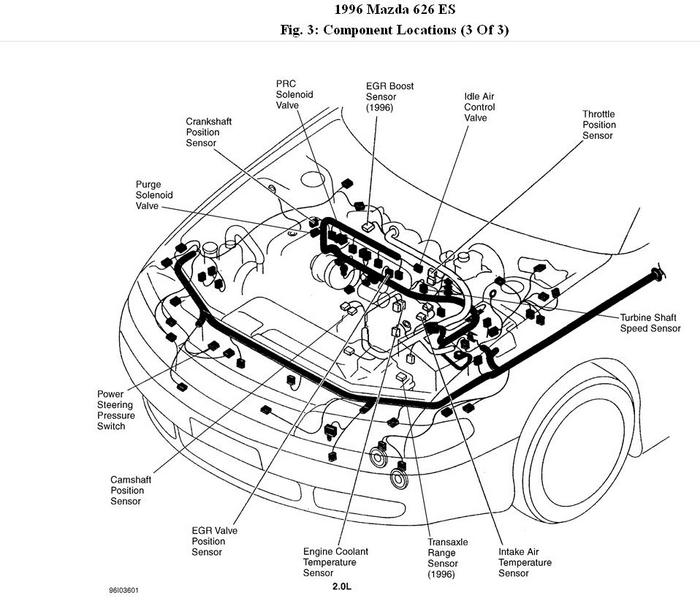 1996 Mazda 626 ES
Fig. 3: Component Locations (3 Of 3)

PRC Solenoid Valve

EGR Boost Sensor (1996)

Idle Air Control Valve

Throttle Position Sensor

Crankshaft Position Sensor

Purge Solenoid Valve

Turbine Shaft Speed Sensor

Power Steering Pressure Switch

Camshaft Position Sensor

EGR Valve Position Sensor

Engine Coolant Temperature Sensor

Transaxle Range Sensor (1996)

Intake Air Temperature Sensor

96I03601

2.0L