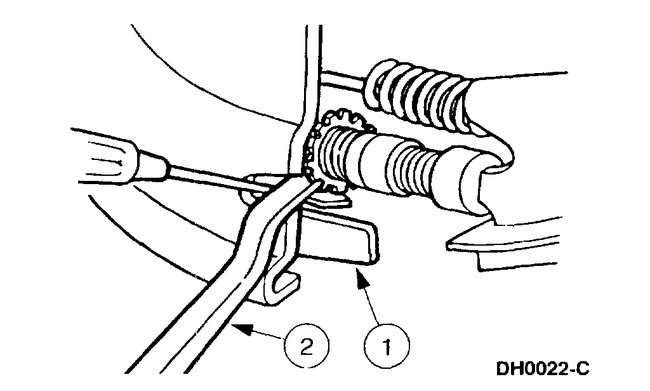 2
1
DH0022-C