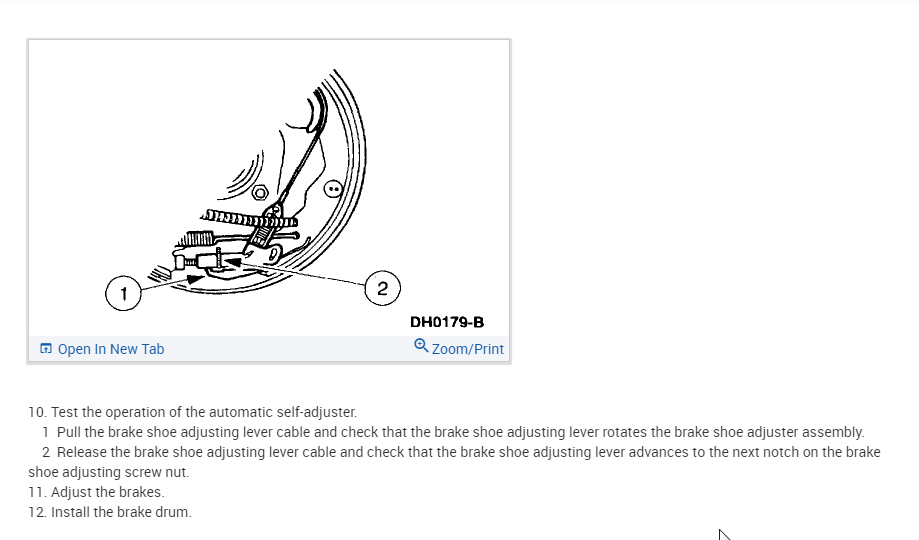 1

2

DH0179-B

Open In New Tab

Zoom/Print

10. Test the operation of the automatic self-adjuster.

1 Pull the brake shoe adjusting lever cable and check that the brake shoe adjusting lever rotates the brake shoe adjuster assembly.

2 Release the brake shoe adjusting lever cable and check that the brake shoe adjusting lever advances to the next notch on the brake shoe adjusting screw nut.

11. Adjust the brakes.

12. Install the brake drum.