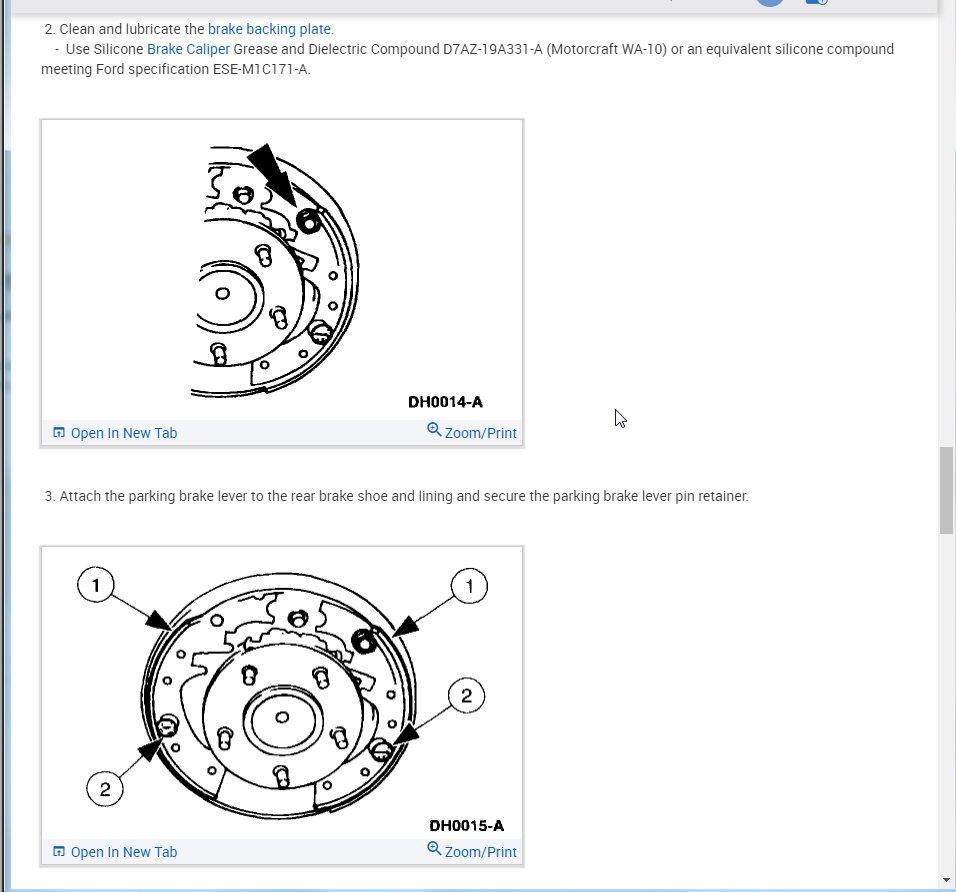 2. Clean and lubricate the brake backing plate.
- Use Silicone Brake Caliper Grease and Dielectric Compound D7AZ-19A331-A (Motorcraft WA-10) or an equivalent silicone compound meeting Ford specification ESE-M1C171-A.

DH0014-A

Open In New Tab

Zoom/Print

3. Attach the parking brake lever to the rear brake shoe and lining and secure the parking brake lever pin retainer.

1

1

2

2

DH0015-A

Open In New Tab

Zoom/Print