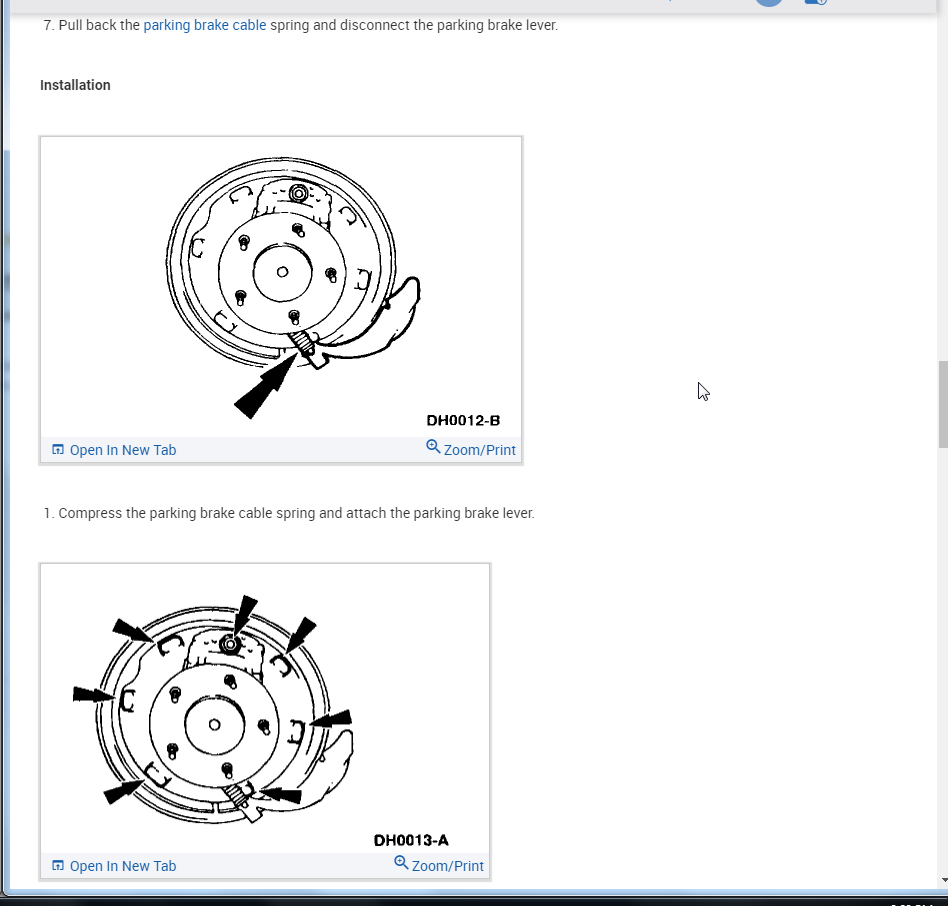 7. Pull back the parking brake cable spring and disconnect the parking brake lever.

Installation

DH0012-B

Open In New Tab Zoom/Print

1. Compress the parking brake cable spring and attach the parking brake lever.

DH0013-A

Open In New Tab Zoom/Print