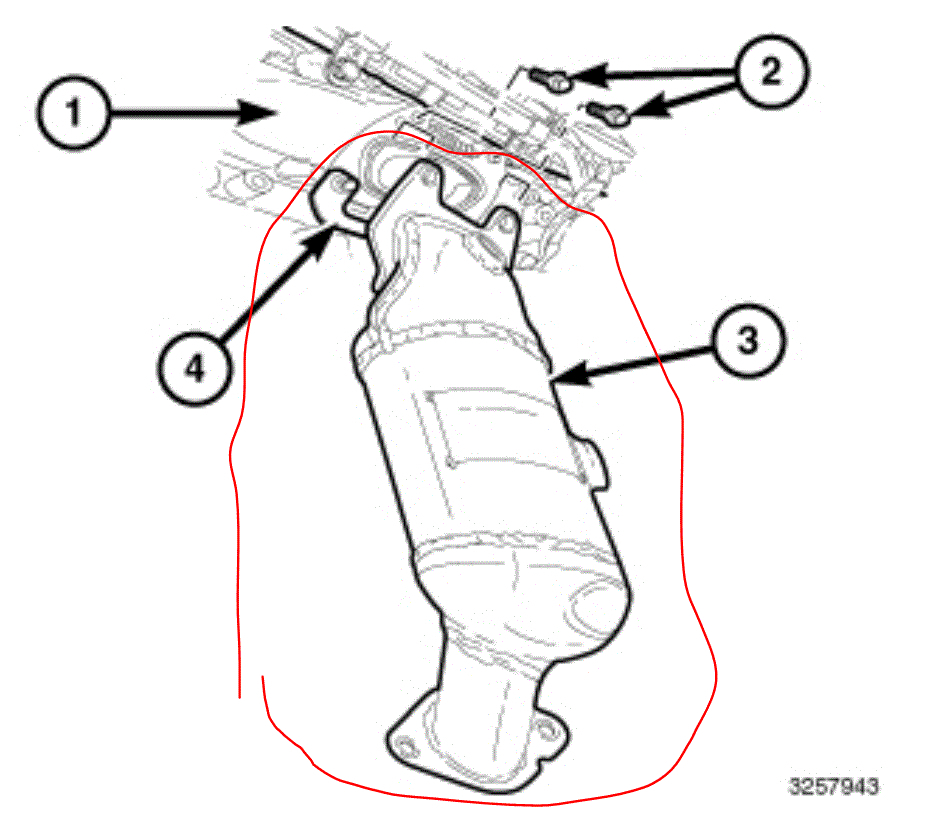 1
2
4
3
3257943