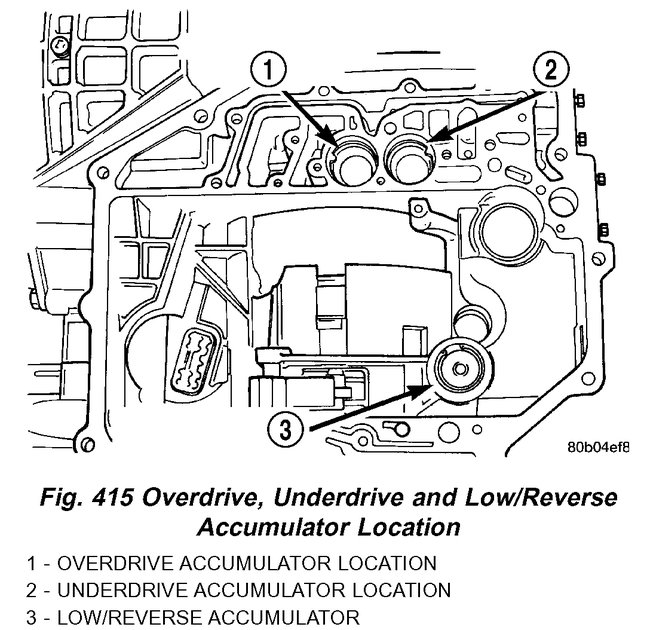 1
2
3
80b04ef8

Fig. 415 Overdrive, Underdrive and Low/Reverse Accumulator Location

1 - OVERDRIVE ACCUMULATOR LOCATION
2 - UNDERDRIVE ACCUMULATOR LOCATION
3 - LOW/REVERSE ACCUMULATOR