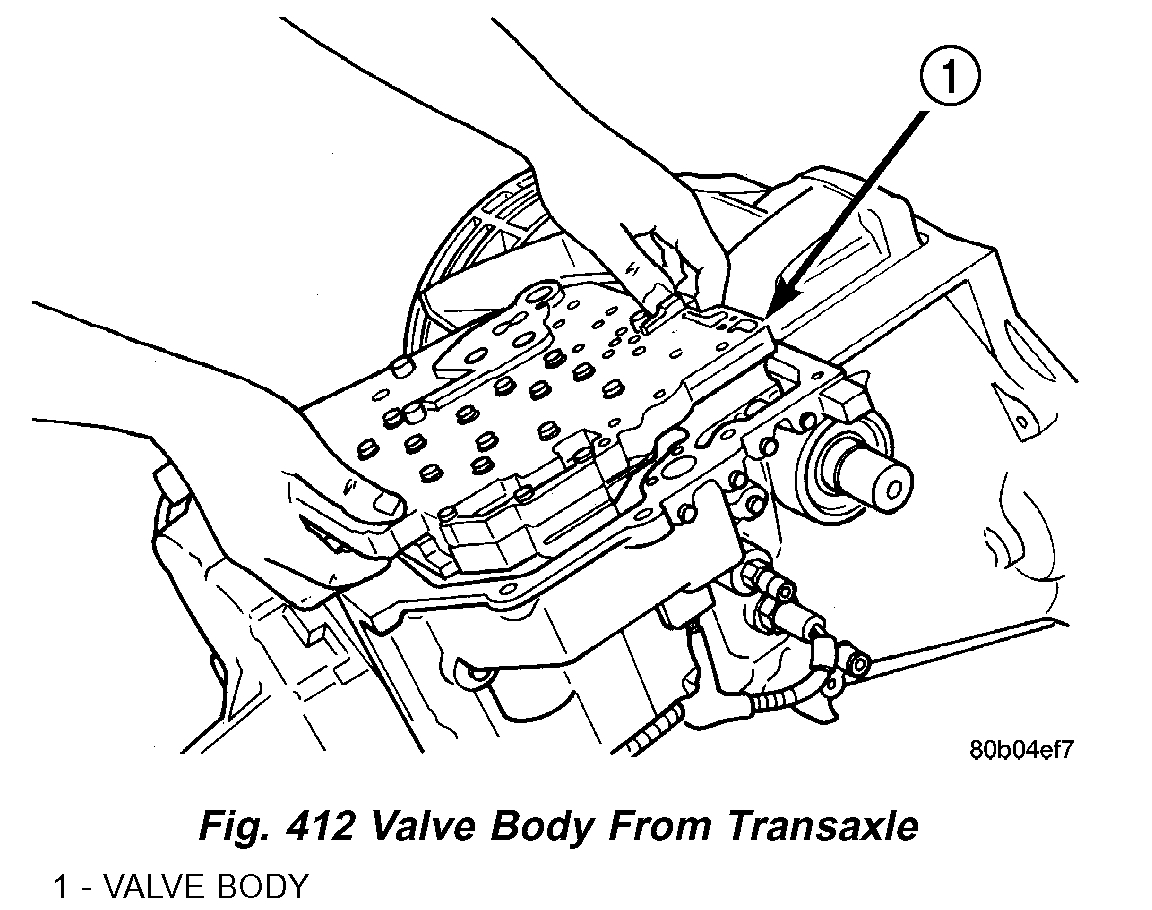 1

80b04ef7

Fig. 412 Valve Body From Transaxle

1 - VALVE BODY