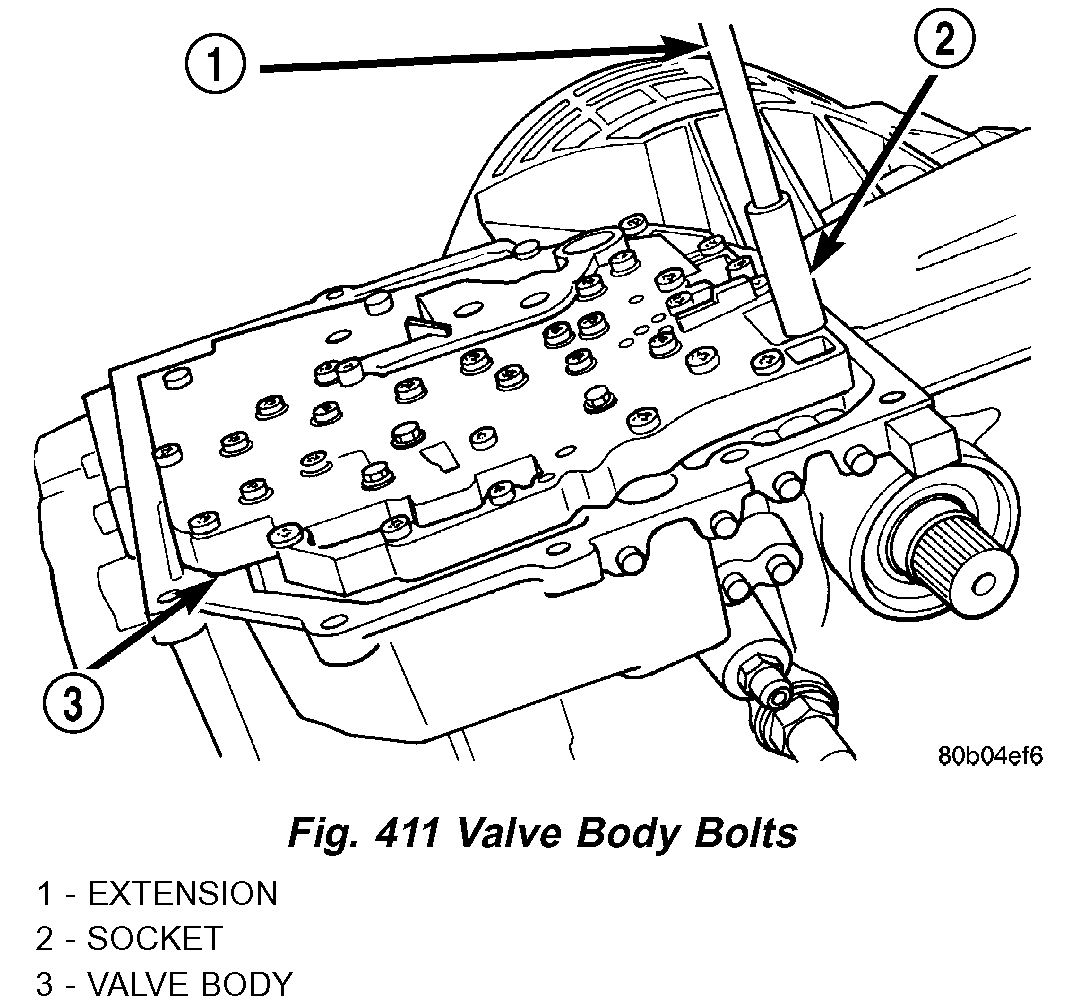 1

2

3

80b04ef6

Fig. 411 Valve Body Bolts

1 - EXTENSION
2 - SOCKET
3 - VALVE BODY