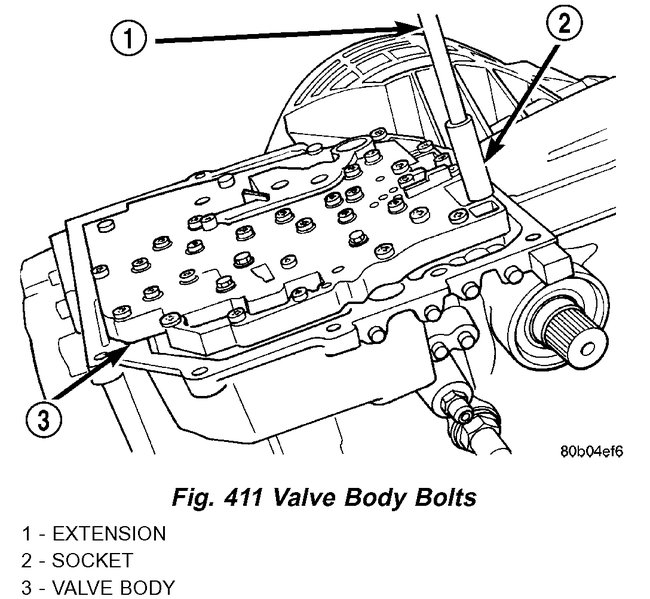 1

2

3

80b04ef6

Fig. 411 Valve Body Bolts

1 - EXTENSION
2 - SOCKET
3 - VALVE BODY