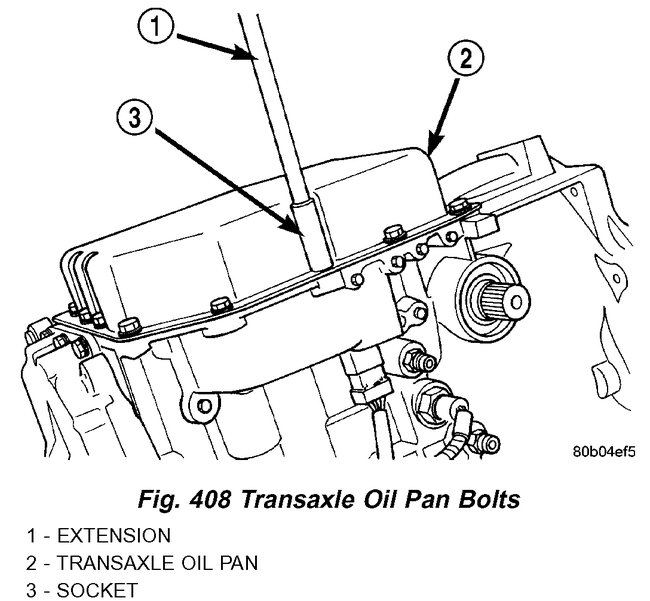 1
2
3
80b04ef5

Fig. 408 Transaxle Oil Pan Bolts

1 - EXTENSION
2 - TRANSAXLE OIL PAN
3 - SOCKET