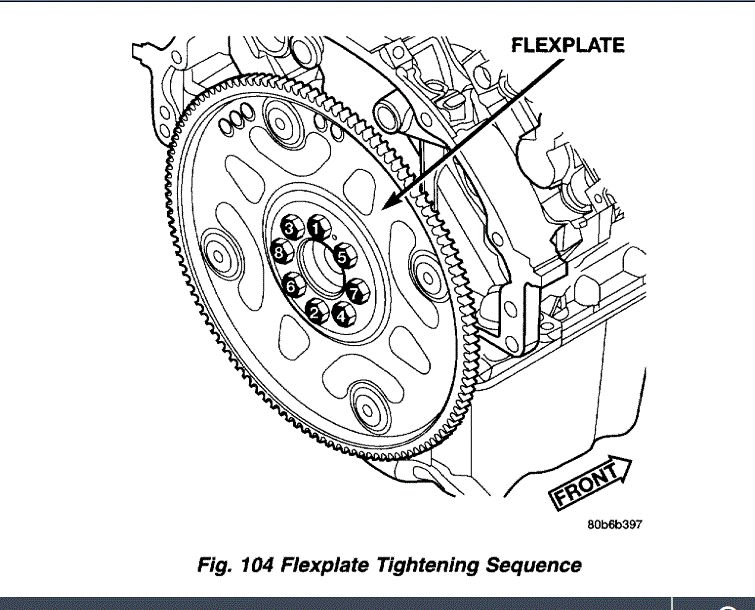 FLEXPLATE

3
1
8
5
6
7
2
4

FRONT

80b6b397

Fig. 104 Flexplate Tightening Sequence