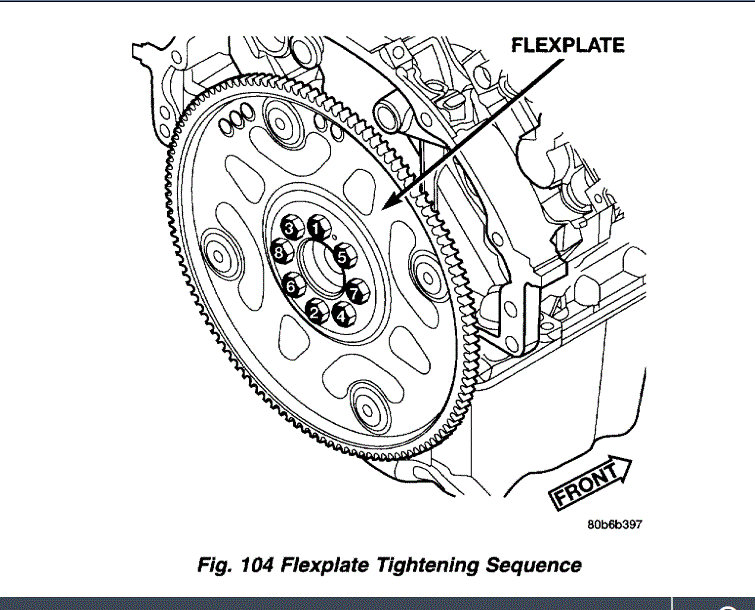 FLEXPLATE

3 1 8 5 6 7 2 4

FRONT

80b6b397

Fig. 104 Flexplate Tightening Sequence