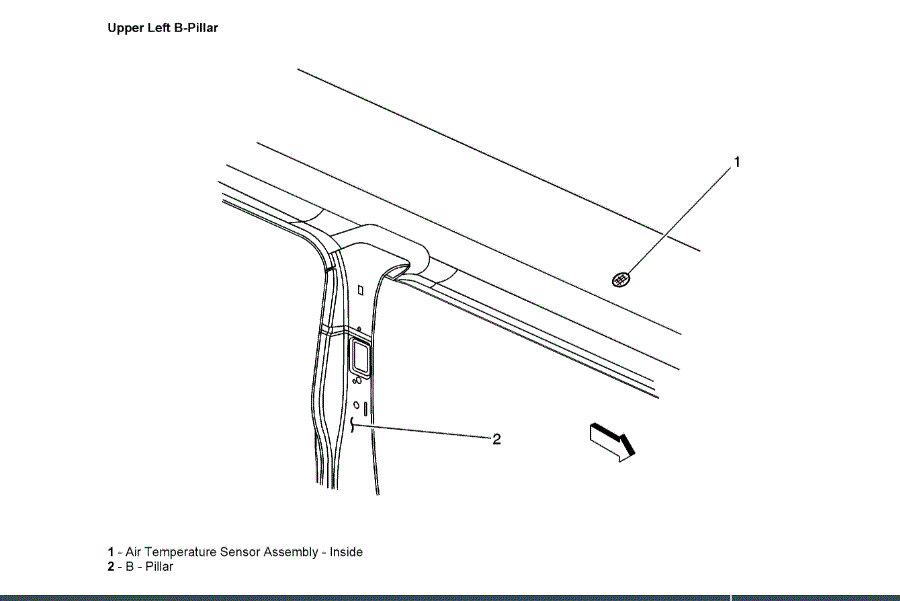 Upper Left B-Pillar

1

2

1 - Air Temperature Sensor Assembly - Inside
2 - B - Pillar