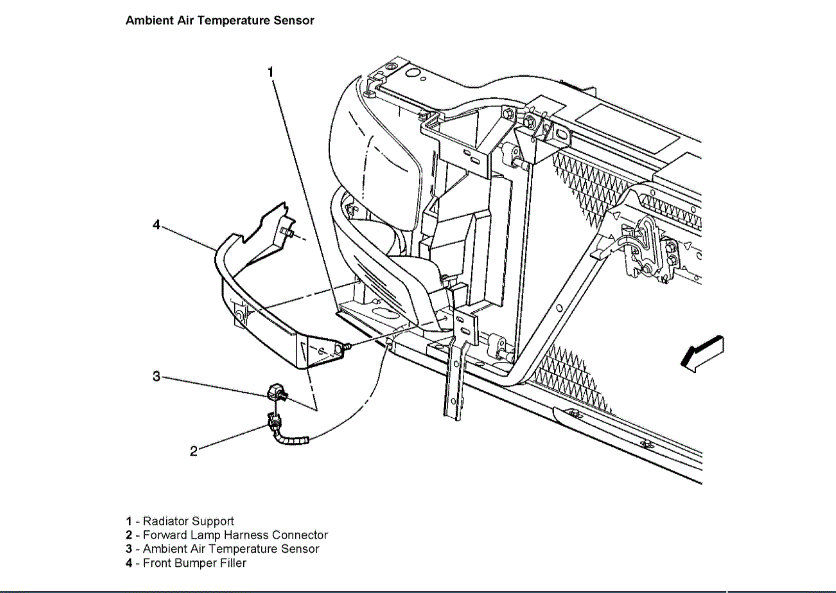 Ambient Air Temperature Sensor

1

4

3

2

1 - Radiator Support
2 - Forward Lamp Harness Connector
3 - Ambient Air Temperature Sensor
4 - Front Bumper Filler