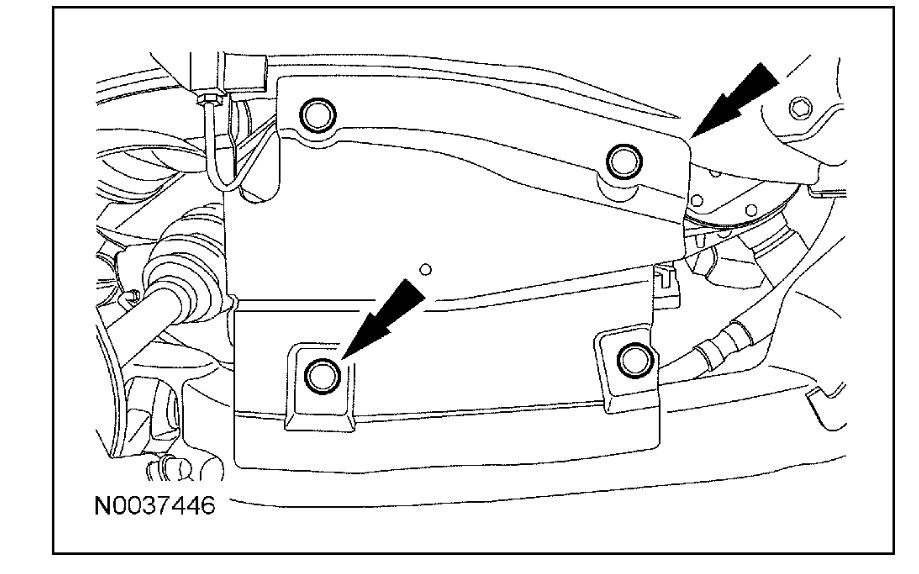 N0037446