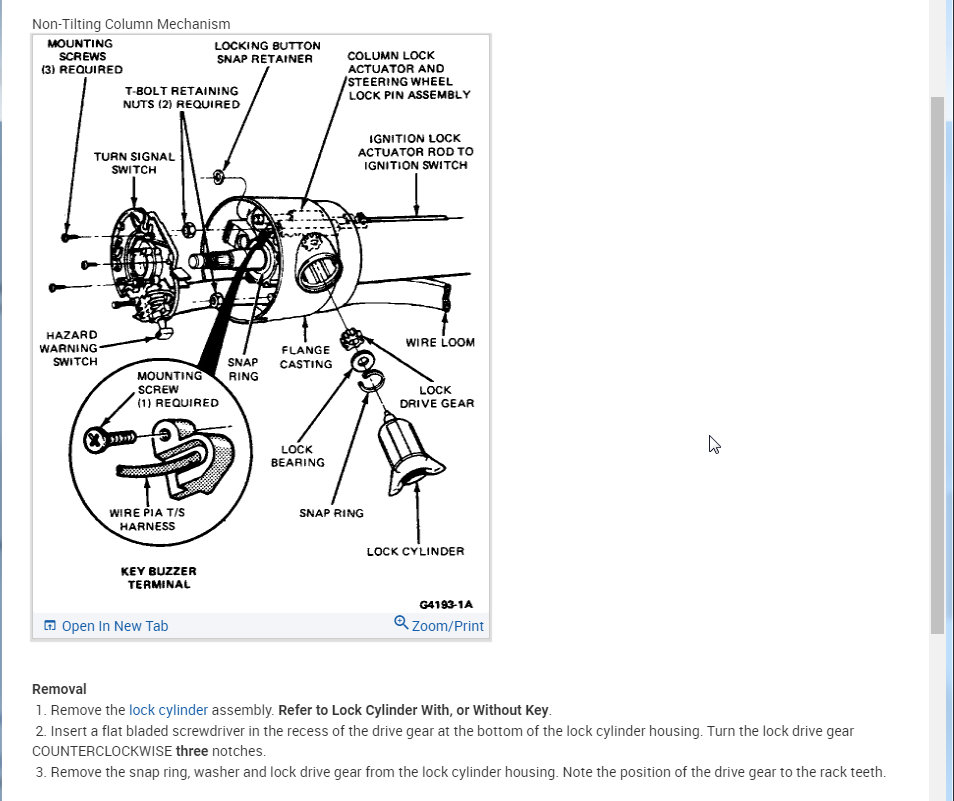 Non-Tilting Column Mechanism

MOUNTING SCREWS (3) REQUIRED

LOCKING BUTTON SNAP RETAINER

COLUMN LOCK ACTUATOR AND STEERING WHEEL LOCK PIN ASSEMBLY

T-BOLT RETAINING NUTS (2) REQUIRED

IGNITION LOCK ACTUATOR ROD TO IGNITION SWITCH

TURN SIGNAL SWITCH

HAZARD WARNING SWITCH

SNAP RING

FLANGE CASTING

WIRE LOOM

MOUNTING SCREW (1) REQUIRED

LOCK DRIVE GEAR

LOCK BEARING

WIRE PIA T/S HARNESS

SNAP RING

LOCK CYLINDER

KEY BUZZER TERMINAL

G4193-1A

Open In New Tab

Zoom/Print

Removal

1. Remove the lock cylinder assembly. Refer to Lock Cylinder With, or Without Key.
2. Insert a flat bladed screwdriver in the recess of the drive gear at the bottom of the lock cylinder housing. Turn the lock drive gear COUNTERCLOCKWISE three notches.
3. Remove the snap ring, washer and lock drive gear from the lock cylinder housing. Note the position of the drive gear to the rack teeth.