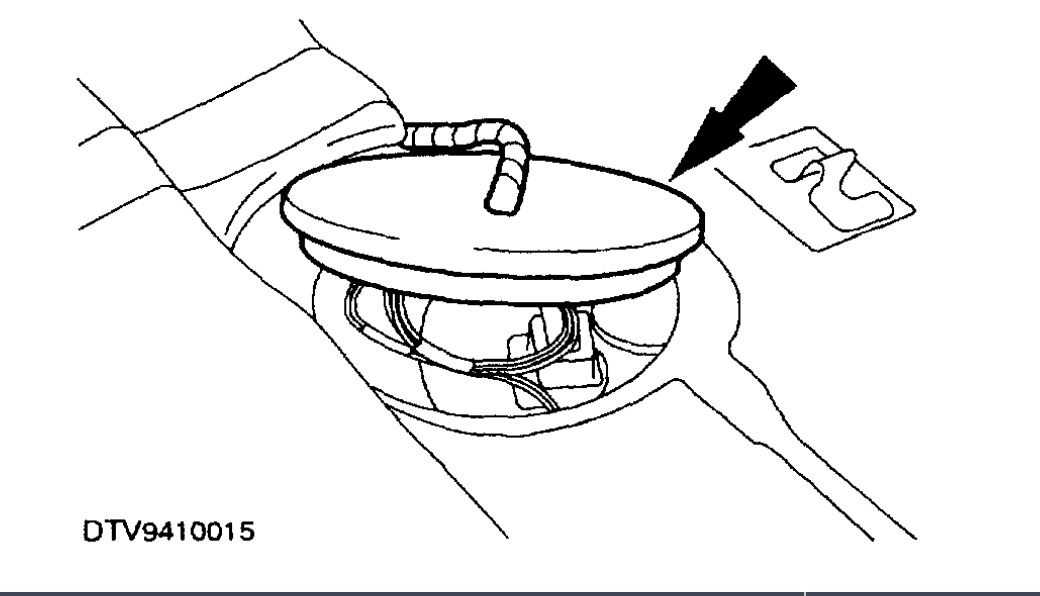 DTV9410015