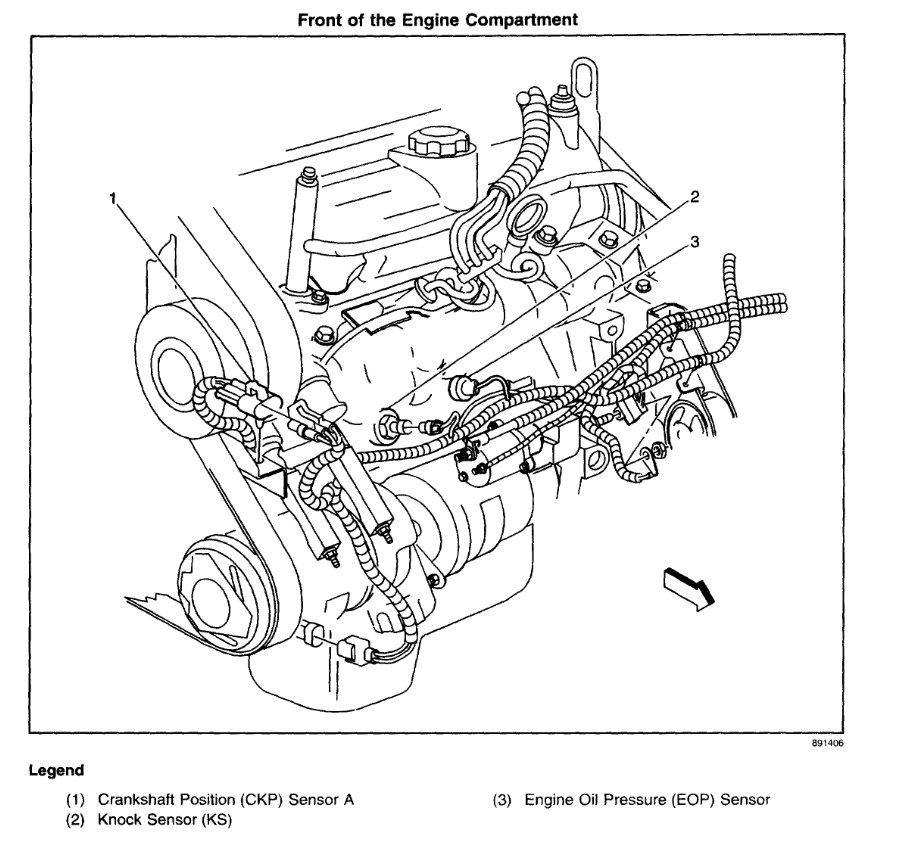 Front of the Engine Compartment

1

2

3

891406

Legend

(1) Crankshaft Position (CKP) Sensor A
(2) Knock Sensor (KS)

(3) Engine Oil Pressure (EOP) Sensor