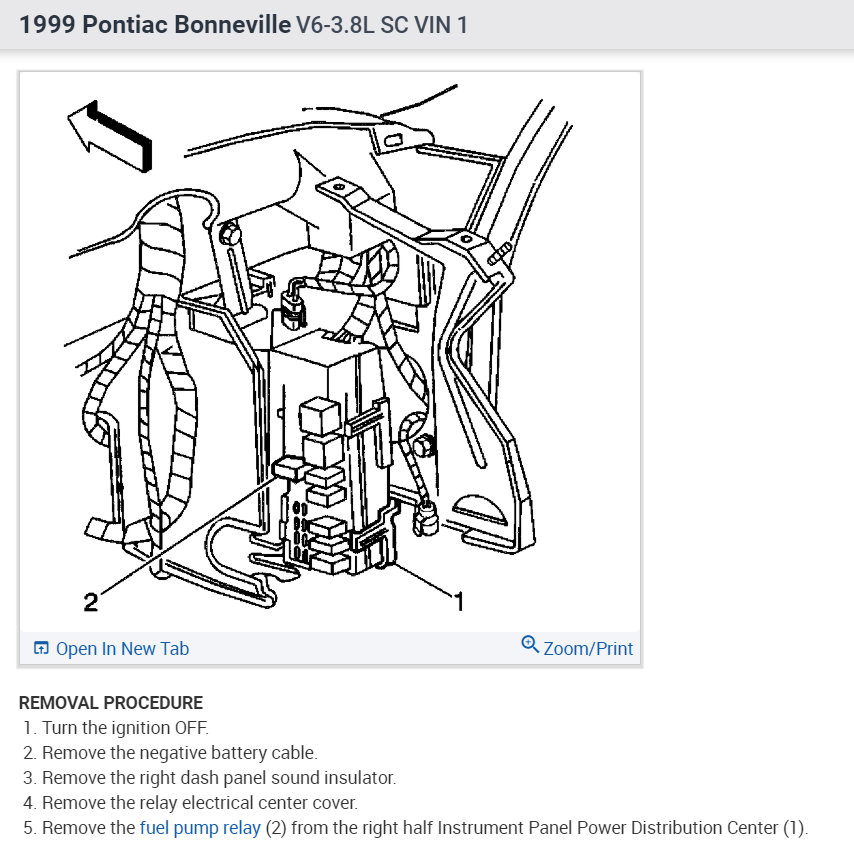 1999 Pontiac Bonneville V6-3.8L SC VIN 1

2

1

Open In New Tab

Zoom/Print

REMOVAL PROCEDURE

1. Turn the ignition OFF.
2. Remove the negative battery cable.
3. Remove the right dash panel sound insulator.
4. Remove the relay electrical center cover.
5. Remove the fuel pump relay (2) from the right half Instrument Panel Power Distribution Center (1).