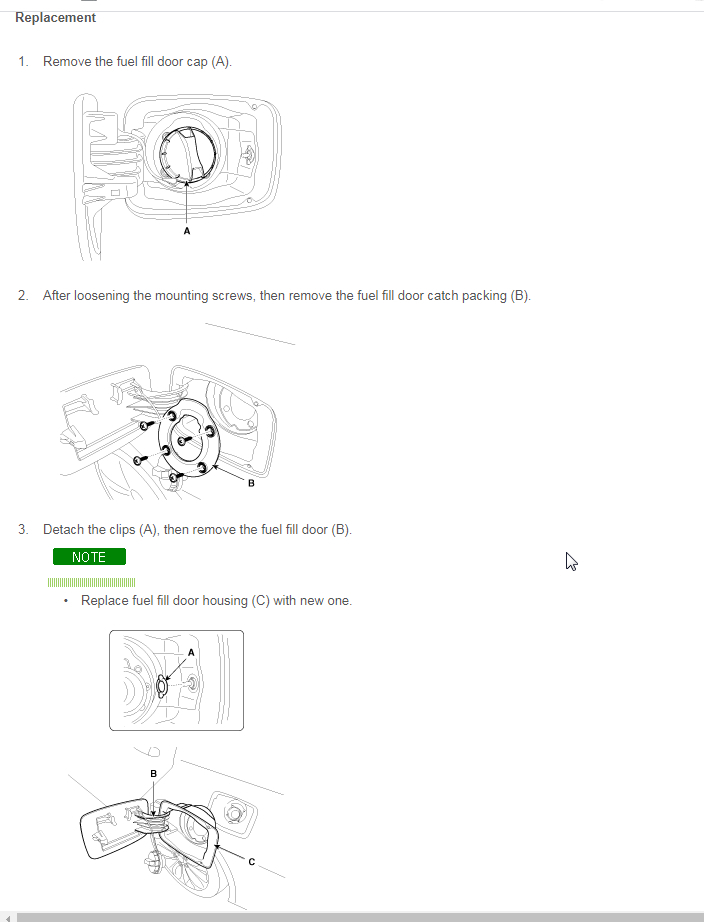 Replacement

1. Remove the fuel fill door cap (A).

A

2. After loosening the mounting screws, then remove the fuel fill door catch packing (B).

B

3. Detach the clips (A), then remove the fuel fill door (B).

NOTE

• Replace fuel fill door housing (C) with new one.

A

B

C