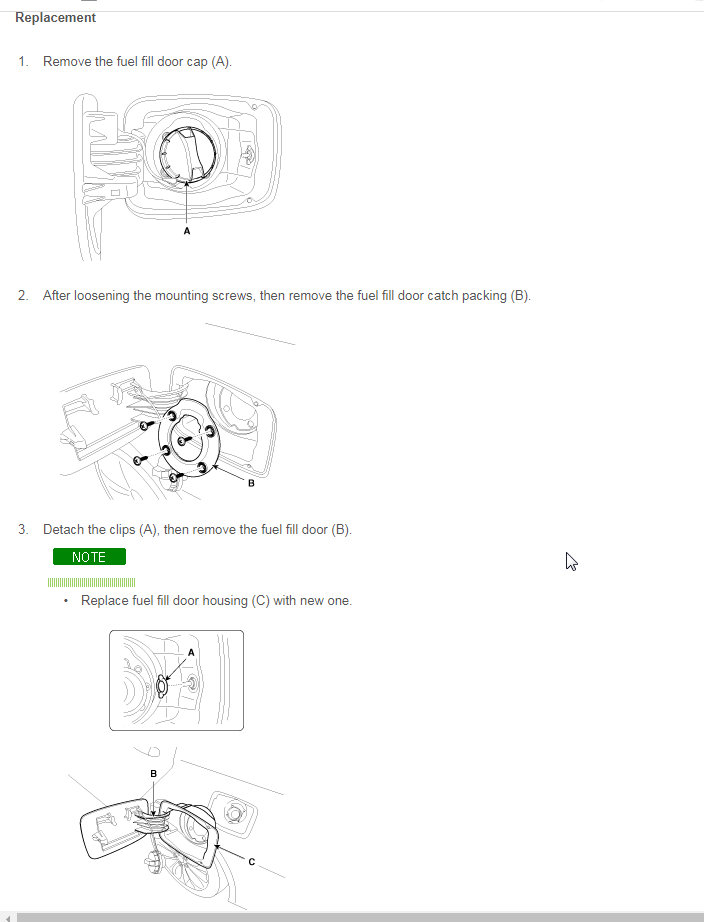 Replacement

1. Remove the fuel fill door cap (A).

A

2. After loosening the mounting screws, then remove the fuel fill door catch packing (B).

B

3. Detach the clips (A), then remove the fuel fill door (B).

NOTE

• Replace fuel fill door housing (C) with new one.

A

B

C