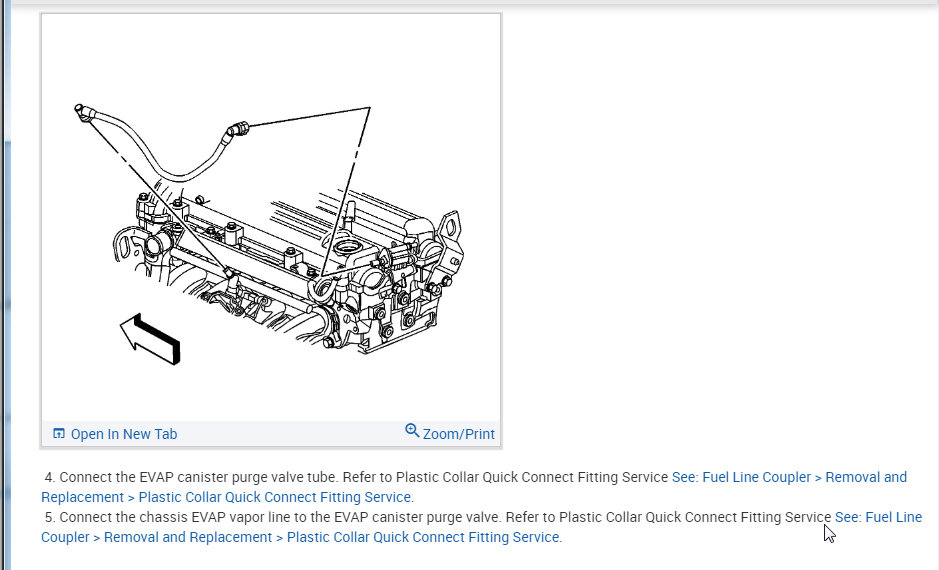 Open In New Tab
Zoom/Print

4. Connect the EVAP canister purge valve tube. Refer to Plastic Collar Quick Connect Fitting Service See: Fuel Line Coupler > Removal and Replacement > Plastic Collar Quick Connect Fitting Service.
5. Connect the chassis EVAP vapor line to the EVAP canister purge valve. Refer to Plastic Collar Quick Connect Fitting Service See: Fuel Line Coupler > Removal and Replacement > Plastic Collar Quick Connect Fitting Service.