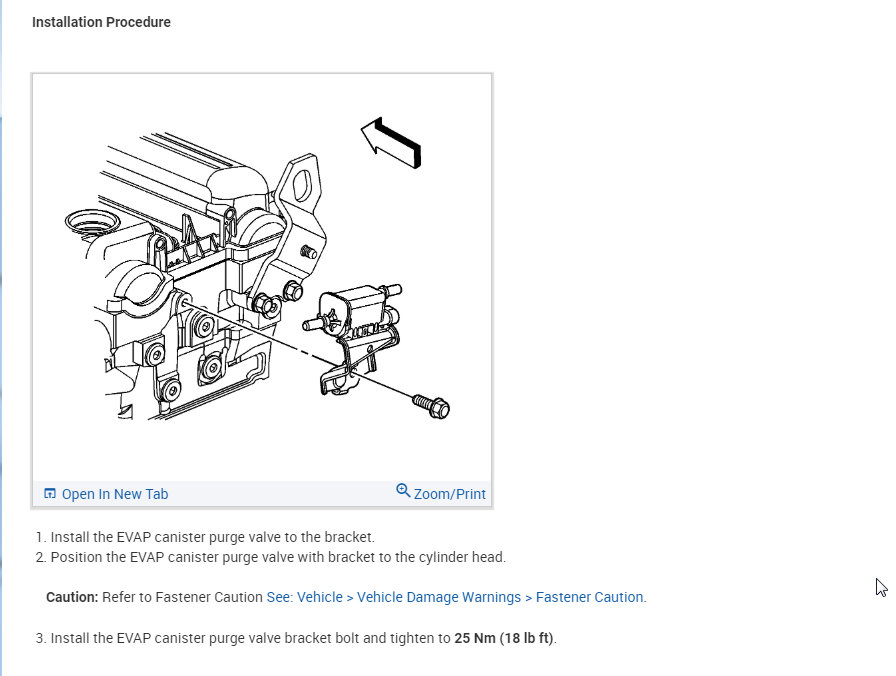 Installation Procedure

Open In New Tab

Zoom/Print

1. Install the EVAP canister purge valve to the bracket.
2. Position the EVAP canister purge valve with bracket to the cylinder head.

Caution: Refer to Fastener Caution See: Vehicle > Vehicle Damage Warnings > Fastener Caution.

3. Install the EVAP canister purge valve bracket bolt and tighten to 25 Nm (18 lb ft).