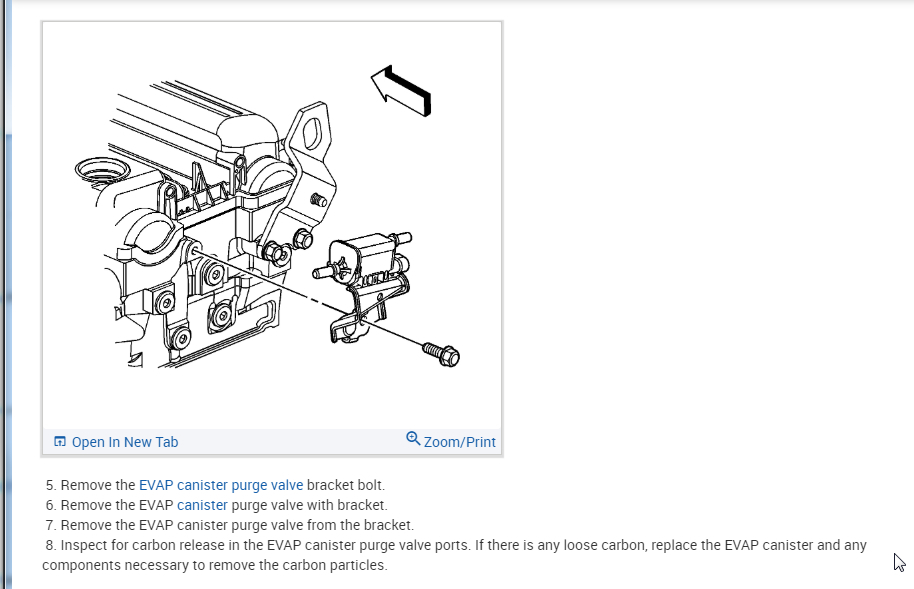 Open In New Tab

Zoom/Print

5. Remove the EVAP canister purge valve bracket bolt.
6. Remove the EVAP canister purge valve with bracket.
7. Remove the EVAP canister purge valve from the bracket.
8. Inspect for carbon release in the EVAP canister purge valve ports. If there is any loose carbon, replace the EVAP canister and any components necessary to remove the carbon particles.