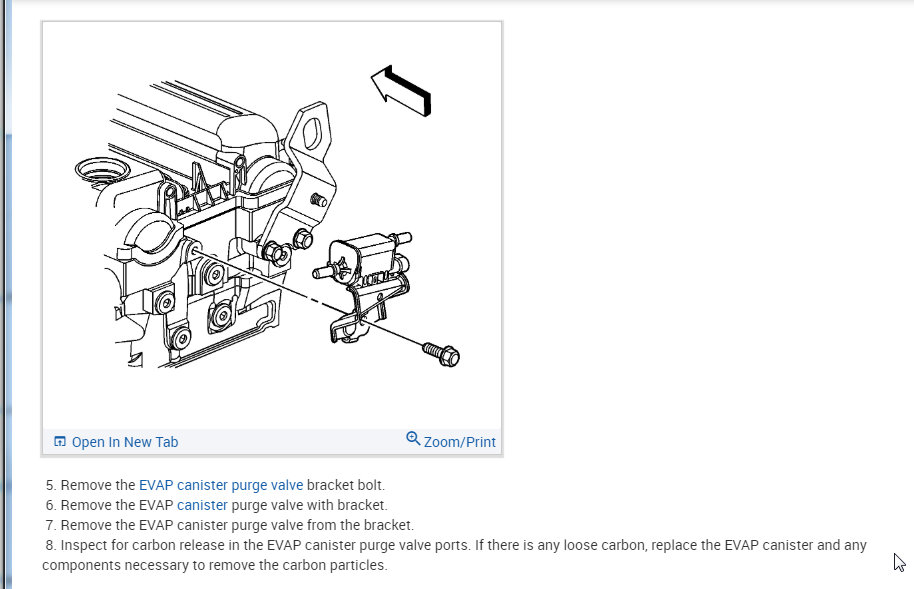 Open In New Tab
Zoom/Print

5. Remove the EVAP canister purge valve bracket bolt.
6. Remove the EVAP canister purge valve with bracket.
7. Remove the EVAP canister purge valve from the bracket.
8. Inspect for carbon release in the EVAP canister purge valve ports. If there is any loose carbon, replace the EVAP canister and any components necessary to remove the carbon particles.