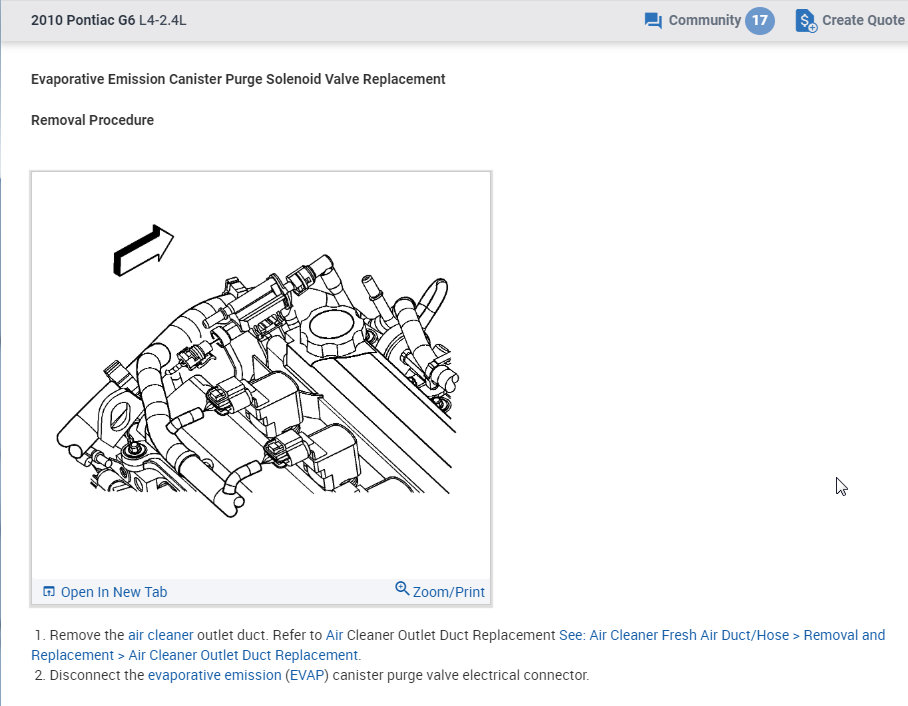 2010 Pontiac G6 L4-2.4L

Community 17 Create Quote

Evaporative Emission Canister Purge Solenoid Valve Replacement

Removal Procedure

Open In New Tab

Zoom/Print

1. Remove the air cleaner outlet duct. Refer to Air Cleaner Outlet Duct Replacement See: Air Cleaner Fresh Air Duct/Hose > Removal and Replacement > Air Cleaner Outlet Duct Replacement.
2. Disconnect the evaporative emission (EVAP) canister purge valve electrical connector.