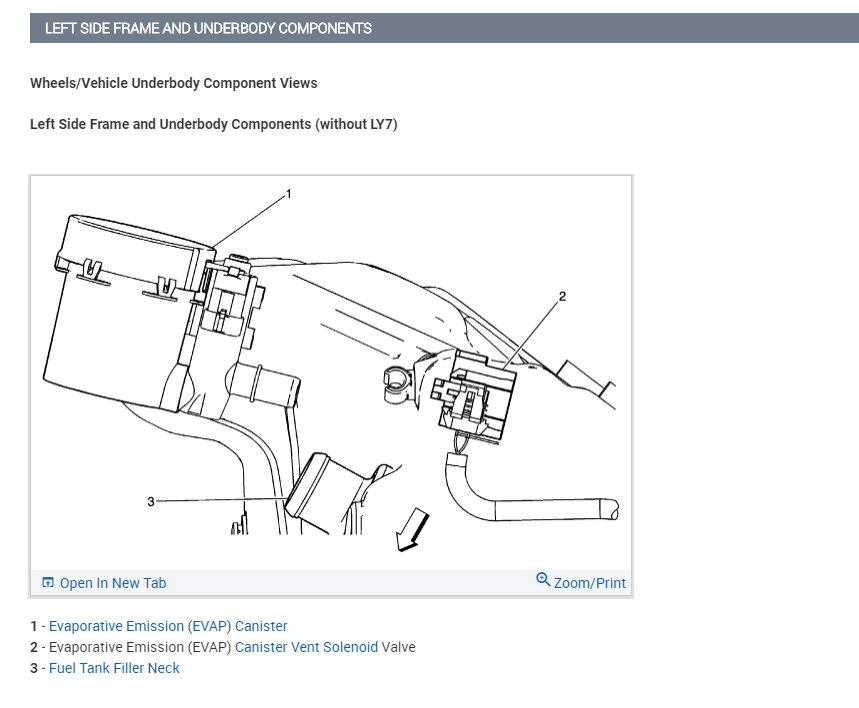 LEFT SIDE FRAME AND UNDERBODY COMPONENTS

Wheels/Vehicle Underbody Component Views

Left Side Frame and Underbody Components (without LY7)

1

2

3

Open In New Tab

Zoom/Print

1 - Evaporative Emission (EVAP) Canister
2 - Evaporative Emission (EVAP) Canister Vent Solenoid Valve
3 - Fuel Tank Filler Neck