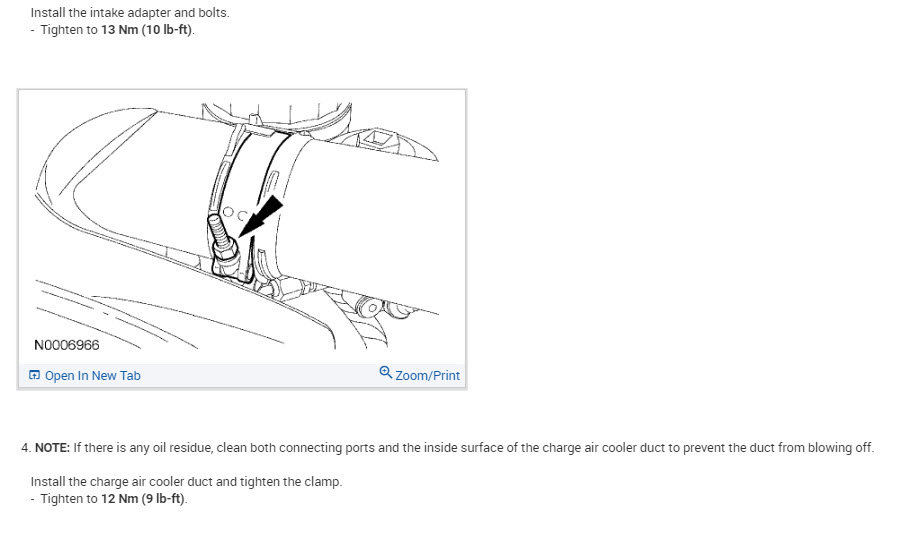 Install the intake adapter and bolts.
- Tighten to 13 Nm (10 lb-ft).

N0006966

Open In New Tab

Zoom/Print

4. NOTE: If there is any oil residue, clean both connecting ports and the inside surface of the charge air cooler duct to prevent the duct from blowing off.

Install the charge air cooler duct and tighten the clamp.
- Tighten to 12 Nm (9 lb-ft).