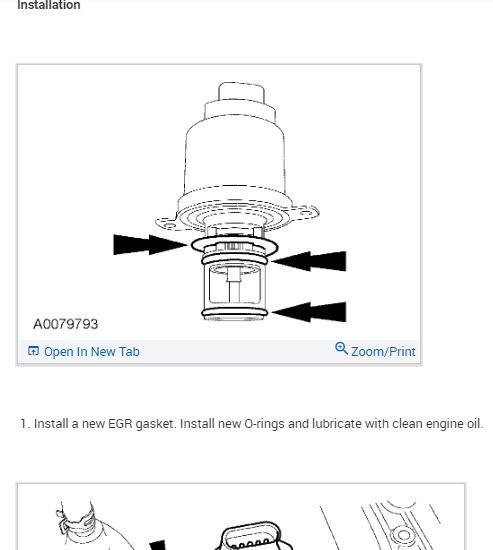 Installation

A0079793

Open In New Tab

Zoom/Print

1. Install a new EGR gasket. Install new O-rings and lubricate with clean engine oil.